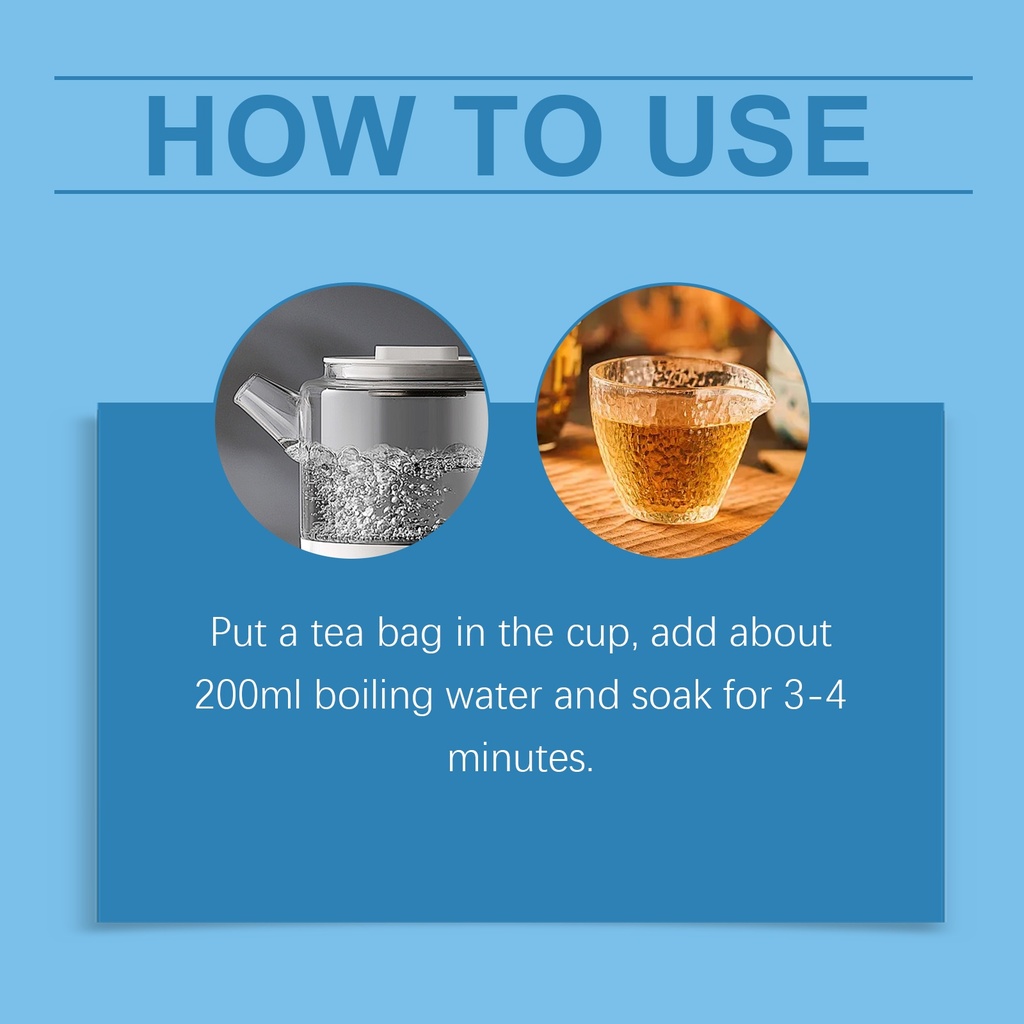 HOW TO USE

Put a tea bag in the cup, add about 200ml boiling water and soak for 3-4 minutes.