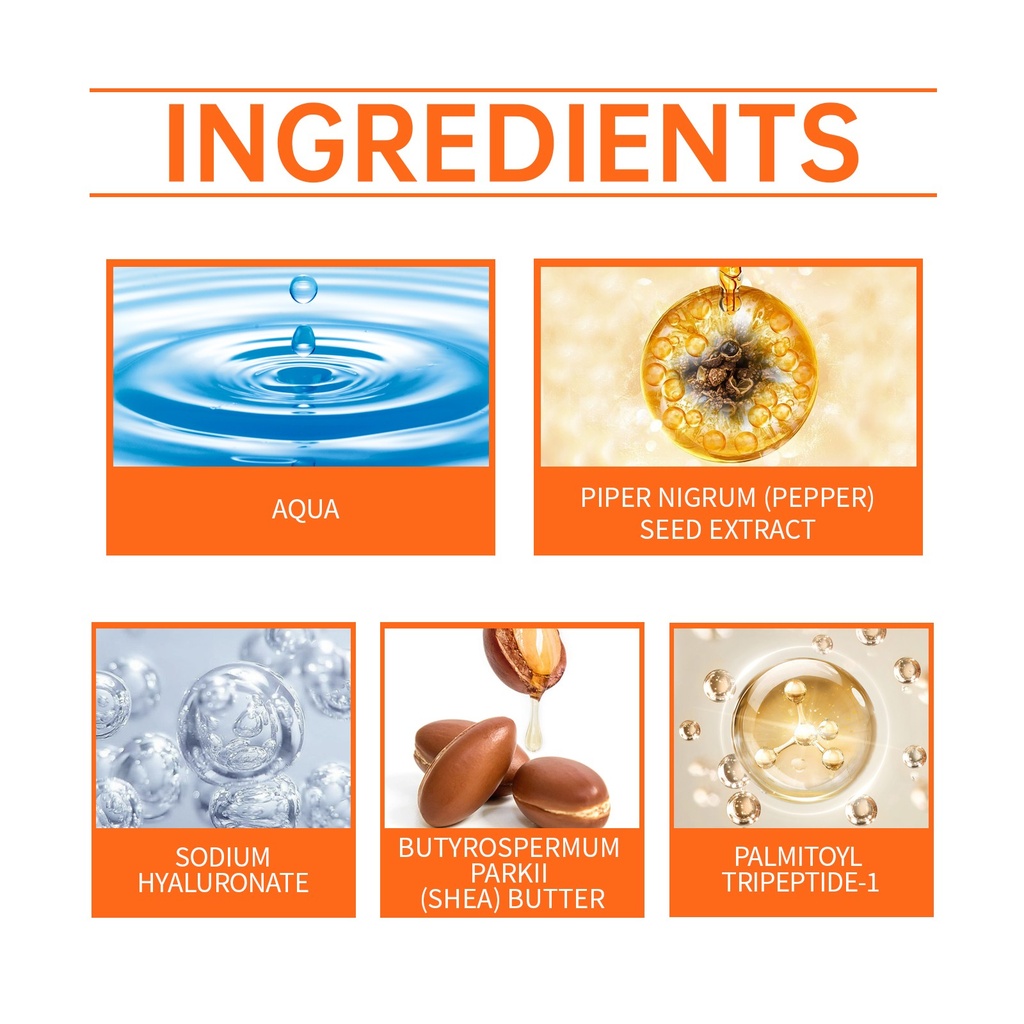 INGREDIENTS

AQUA

PIPER NIGRUM (PEPPER) SEED EXTRACT

SODIUM HYALURONATE

BUTYROSPERMUM PARKII (SHEA) BUTTER

PALMITOYL TRIPEPTIDE-1