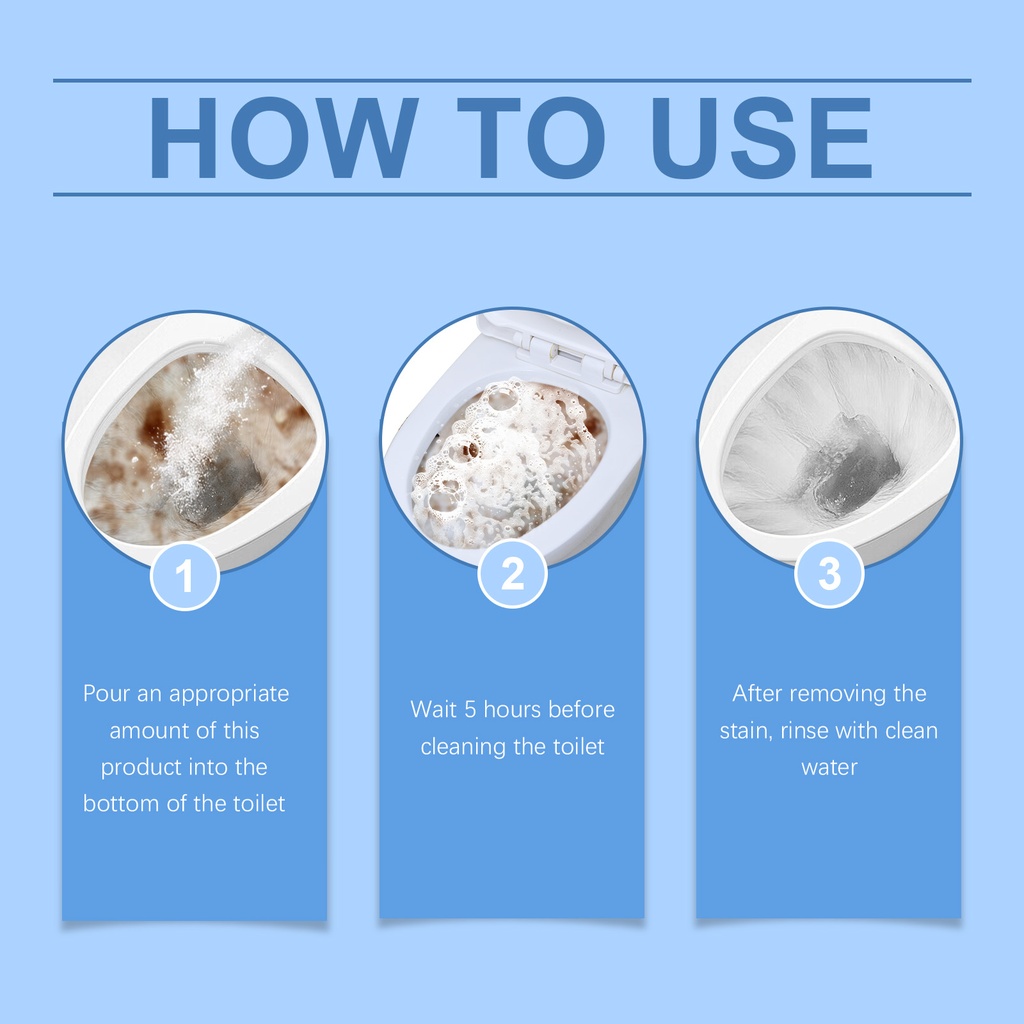 HOW TO USE

1

Pour an appropriate amount of this product into the bottom of the toilet

2

Wait 5 hours before cleaning the toilet

3

After removing the stain, rinse with clean water