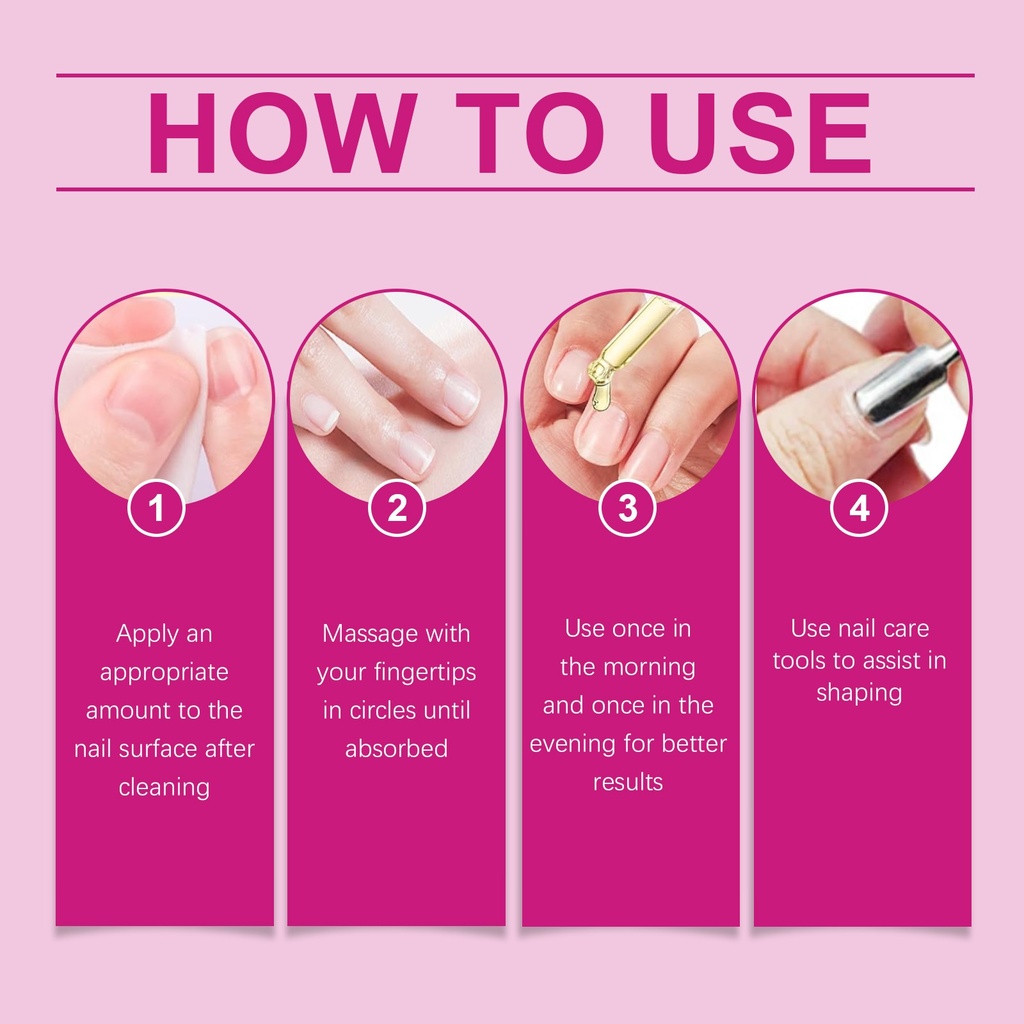 HOW TO USE

1

Apply an appropriate amount to the nail surface after cleaning

2

Massage with your fingertips in circles until absorbed

3

Use once in the morning and once in the evening for better results

4

Use nail care tools to assist in shaping