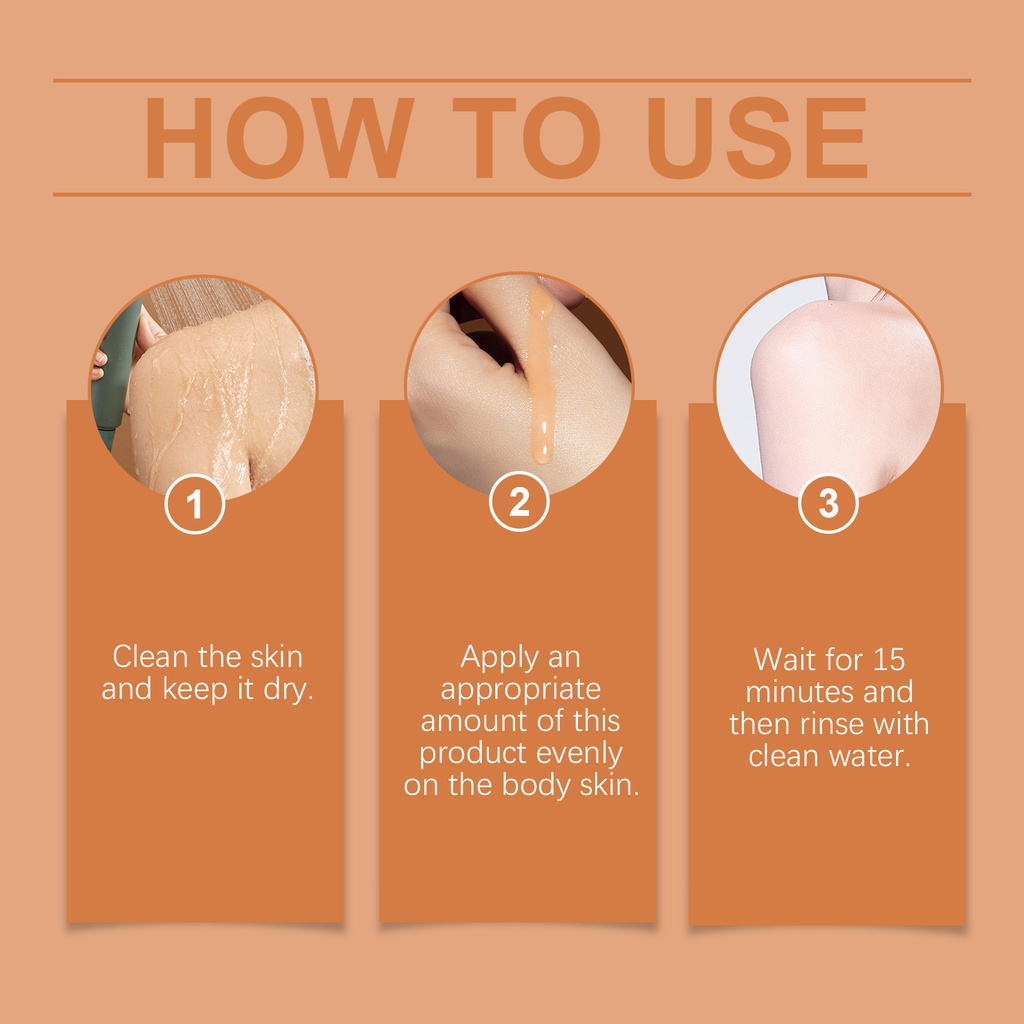 HOW TO USE

1

Clean the skin and keep it dry.

2

Apply an appropriate amount of this product evenly on the body skin.

3

Wait for 15 minutes and then rinse with clean water.