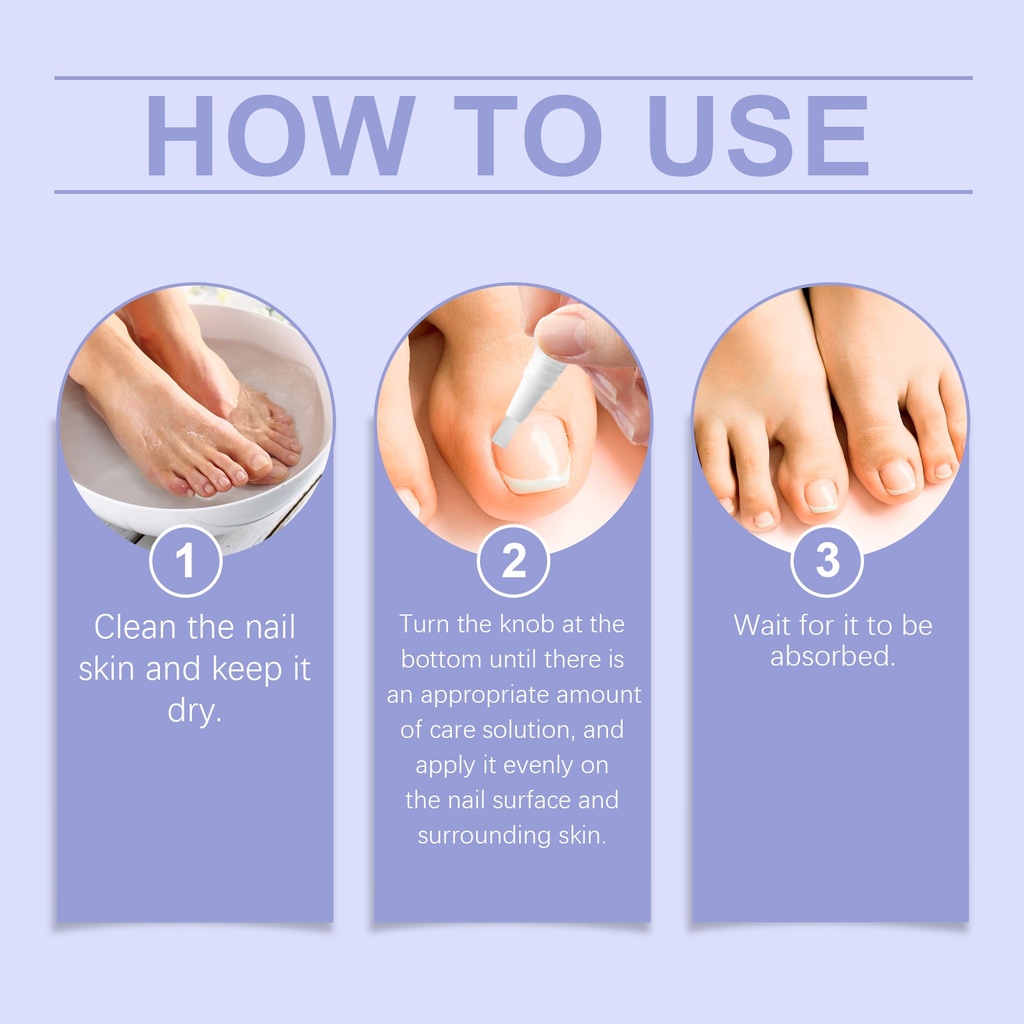 HOW TO USE

1

Clean the nail skin and keep it dry.

2

Turn the knob at the bottom until there is an appropriate amount of care solution, and apply it evenly on the nail surface and surrounding skin.

3

Wait for it to be absorbed.