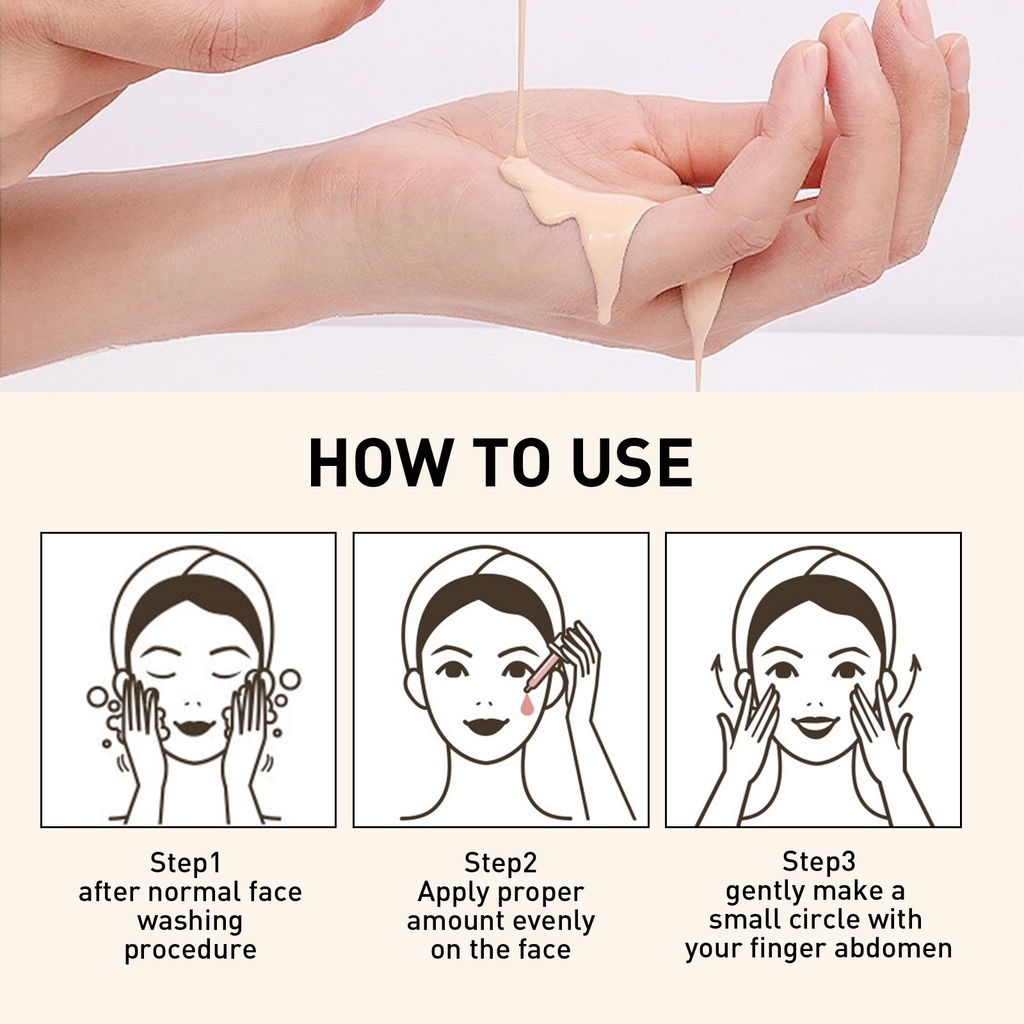 HOW TO USE

Step1
after normal face washing procedure

Step2
Apply proper amount evenly on the face

Step3
gently make a small circle with your finger abdomen