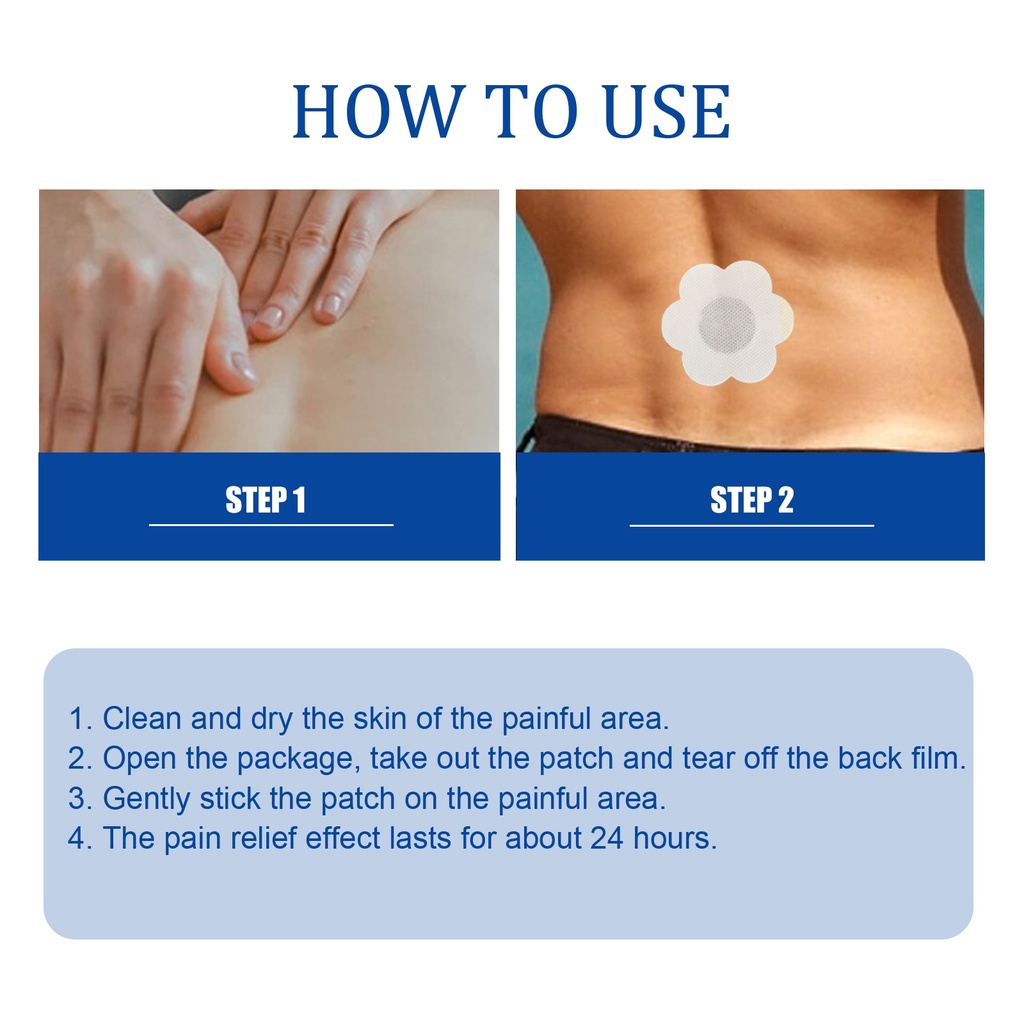 HOW TO USE

STEP 1

STEP 2

1. Clean and dry the skin of the painful area.
2. Open the package, take out the patch and tear off the back film.
3. Gently stick the patch on the painful area.
4. The pain relief effect lasts for about 24 hours.