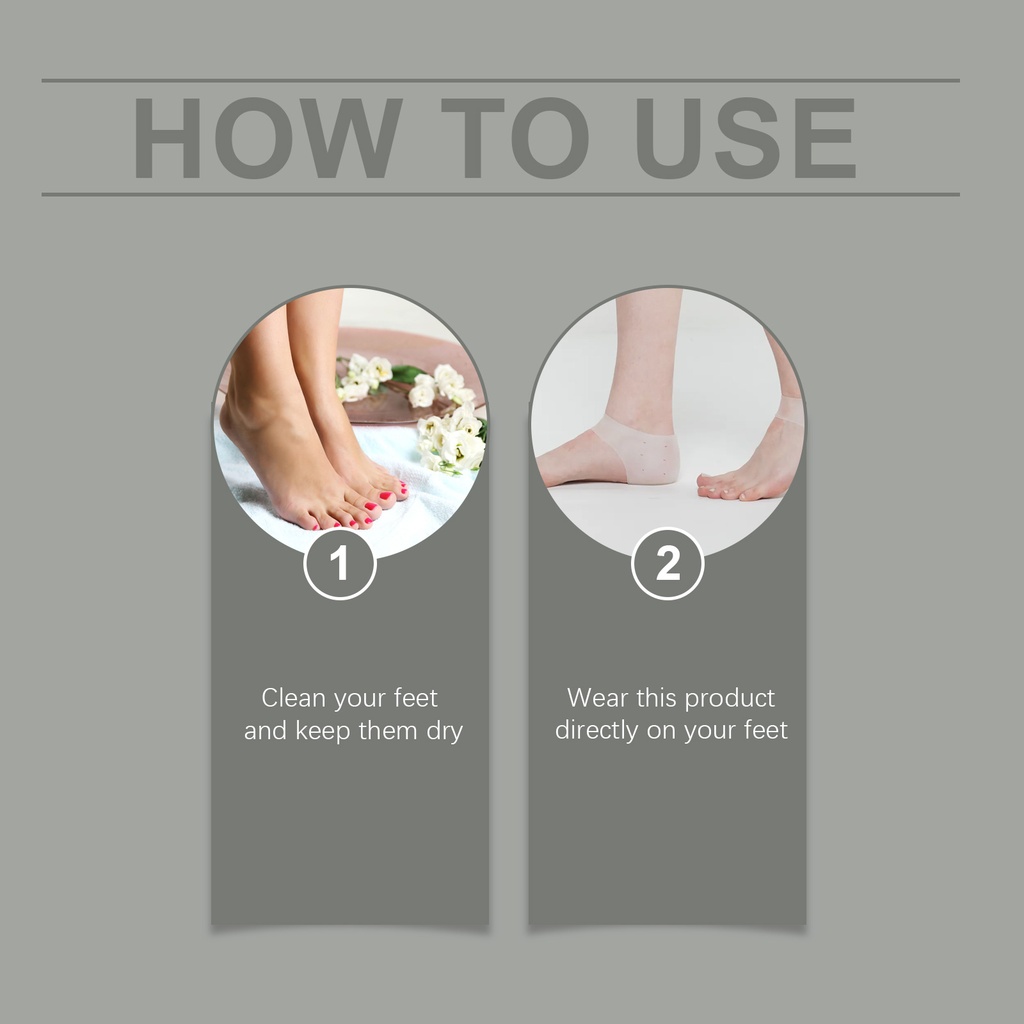 HOW TO USE

1

Clean your feet and keep them dry

2

Wear this product directly on your feet