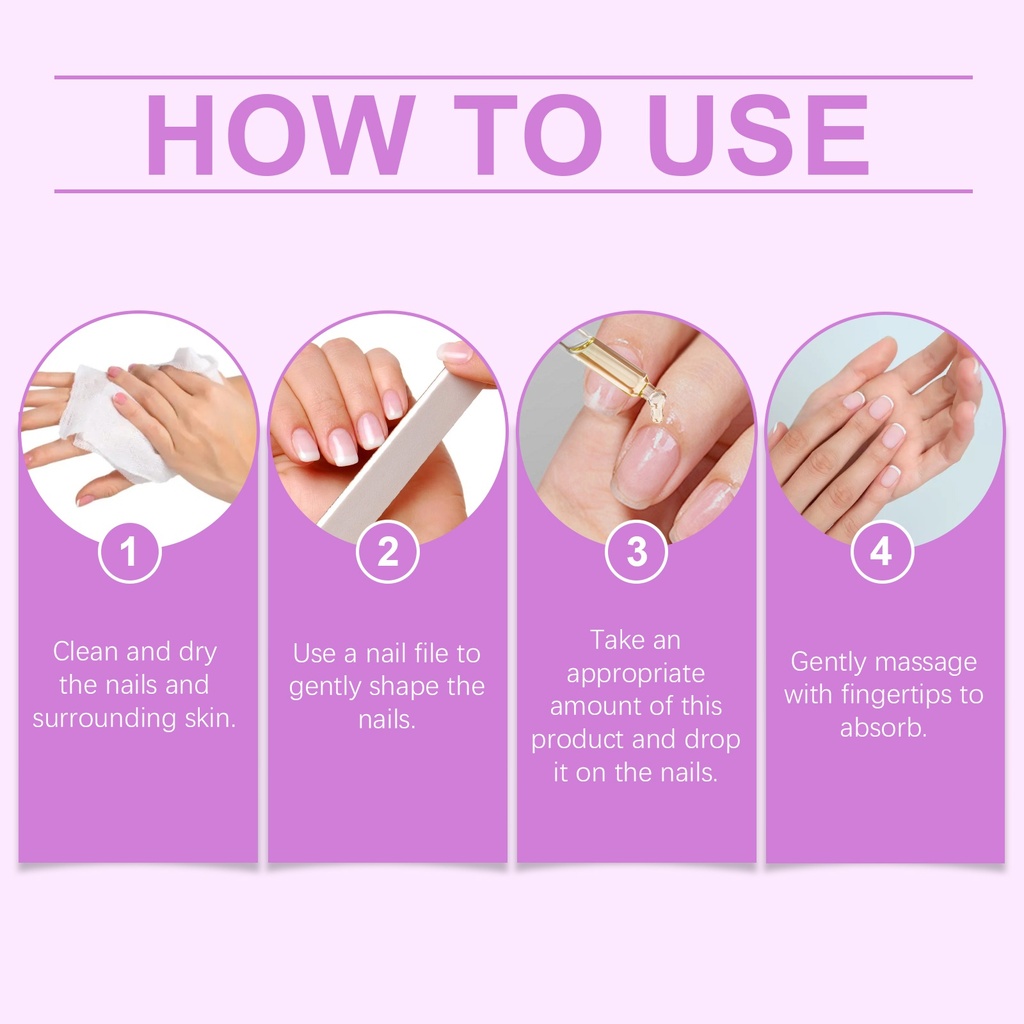 HOW TO USE

1

Clean and dry the nails and surrounding skin.

2

Use a nail file to gently shape the nails.

3

Take an appropriate amount of this product and drop it on the nails.

4

Gently massage with fingertips to absorb.