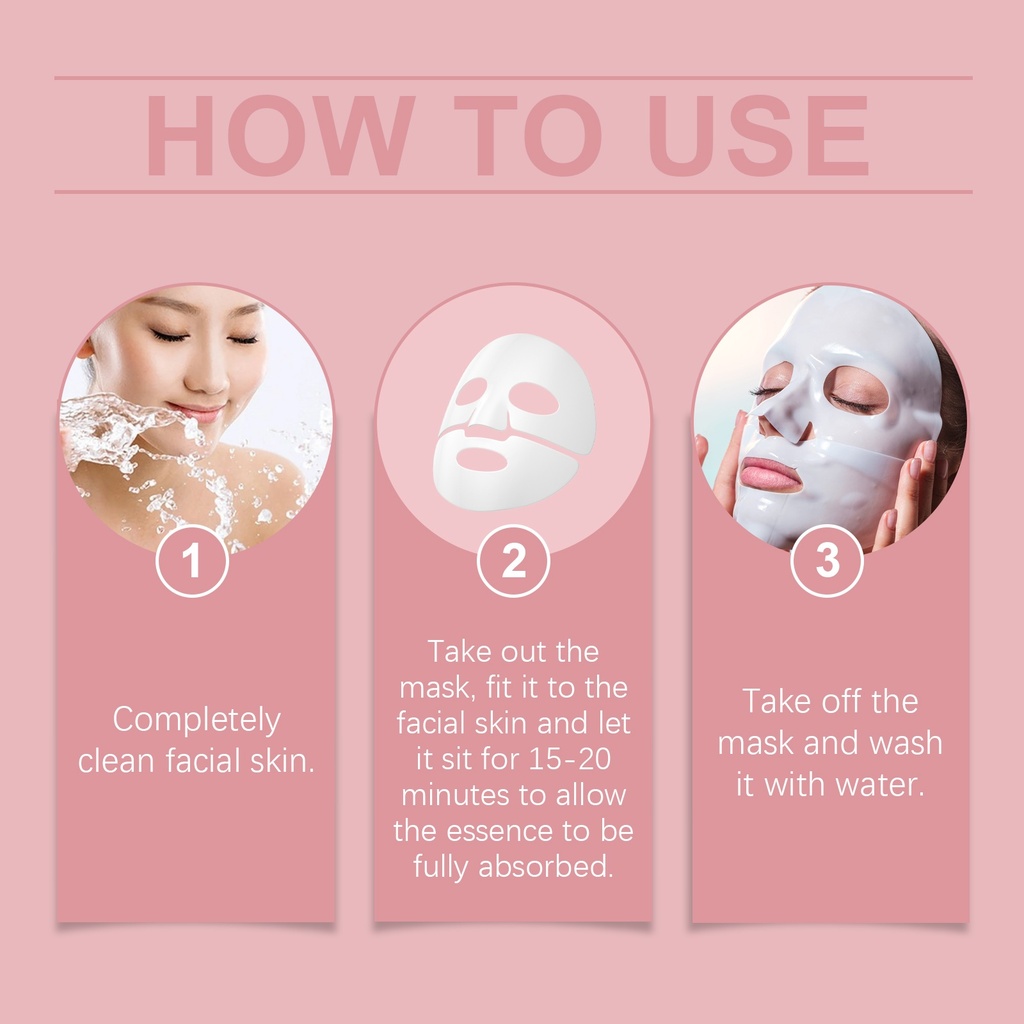 HOW TO USE

1

Completely clean facial skin.

2

Take out the mask, fit it to the facial skin and let it sit for 15-20 minutes to allow the essence to be fully absorbed.

3

Take off the mask and wash it with water.