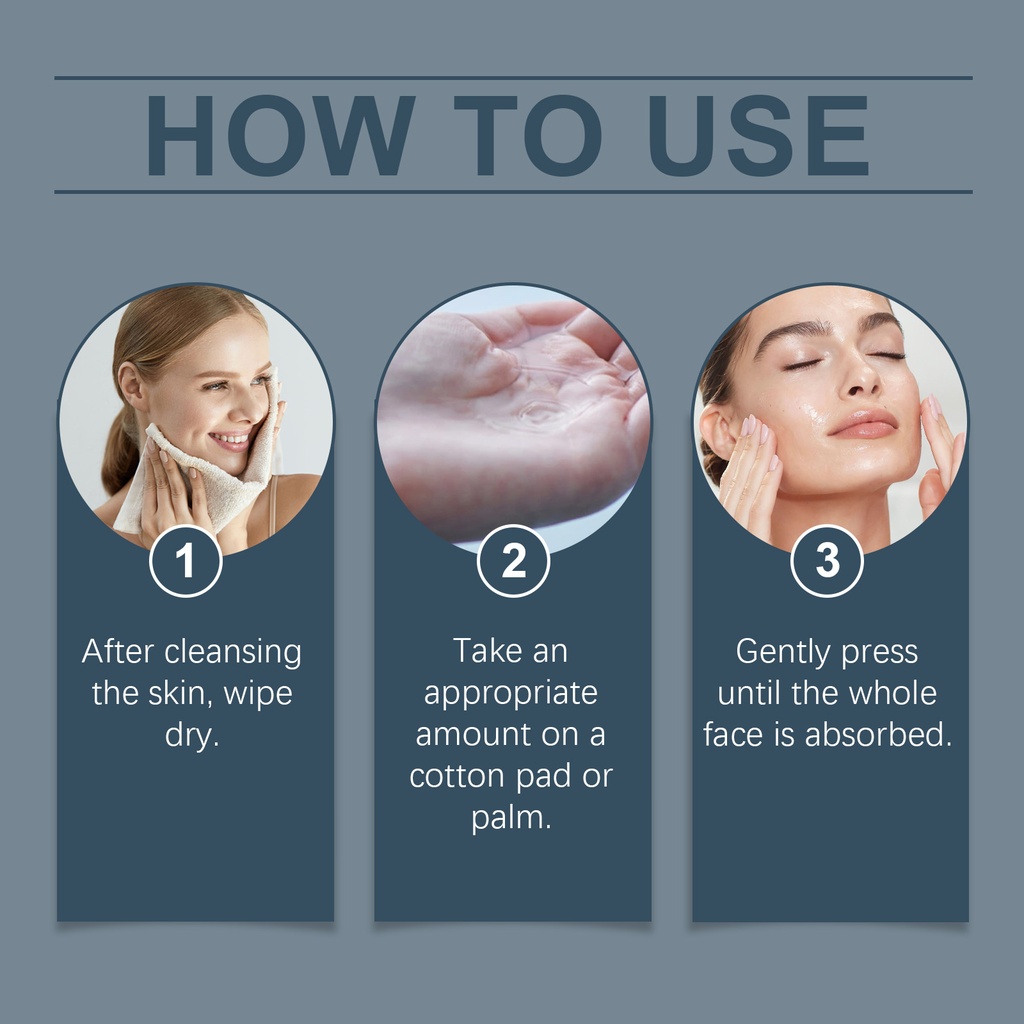 HOW TO USE

1

After cleansing the skin, wipe dry.

2

Take an appropriate amount on a cotton pad or palm.

3

Gently press until the whole face is absorbed.