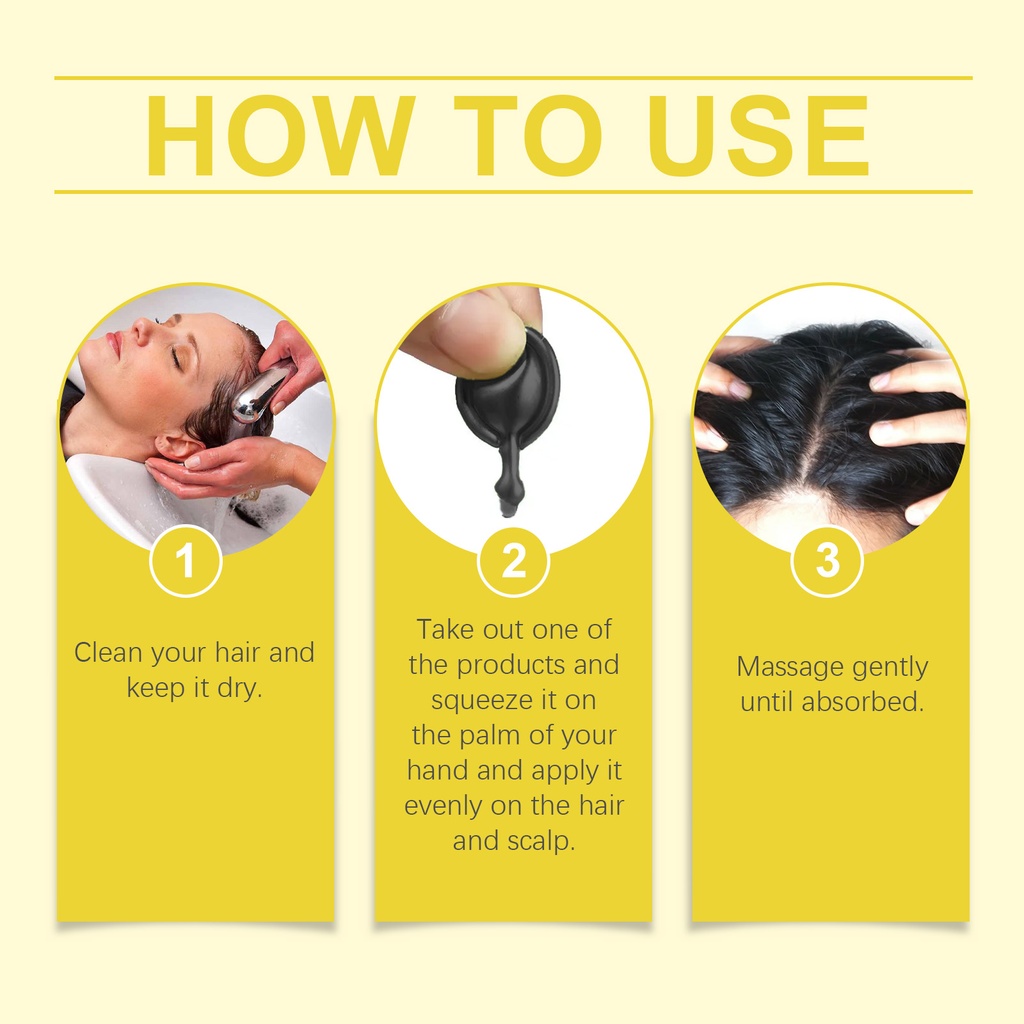 HOW TO USE

1

Clean your hair and keep it dry.

2

Take out one of the products and squeeze it on the palm of your hand and apply it evenly on the hair and scalp.

3

Massage gently until absorbed.