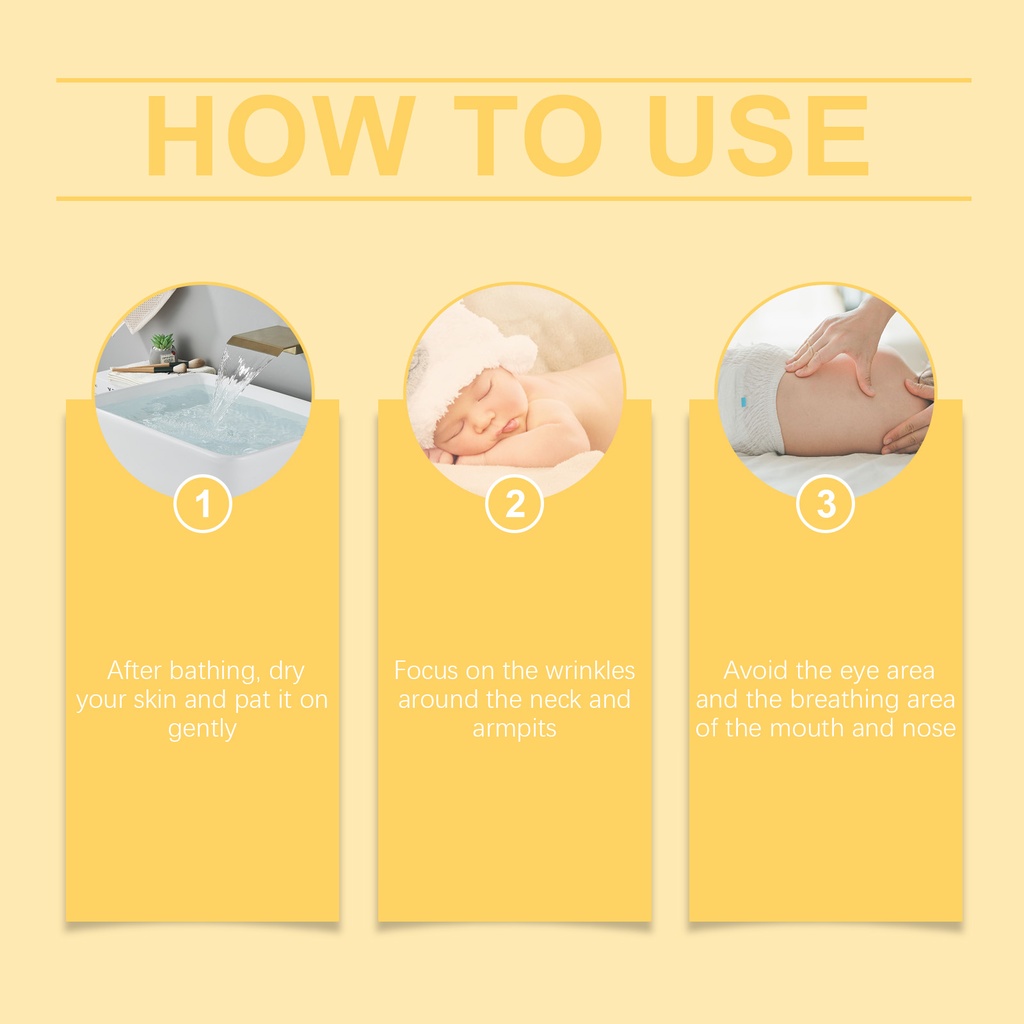 HOW TO USE

1

After bathing, dry your skin and pat it on gently

2

Focus on the wrinkles around the neck and armpits

3

Avoid the eye area and the breathing area of the mouth and nose