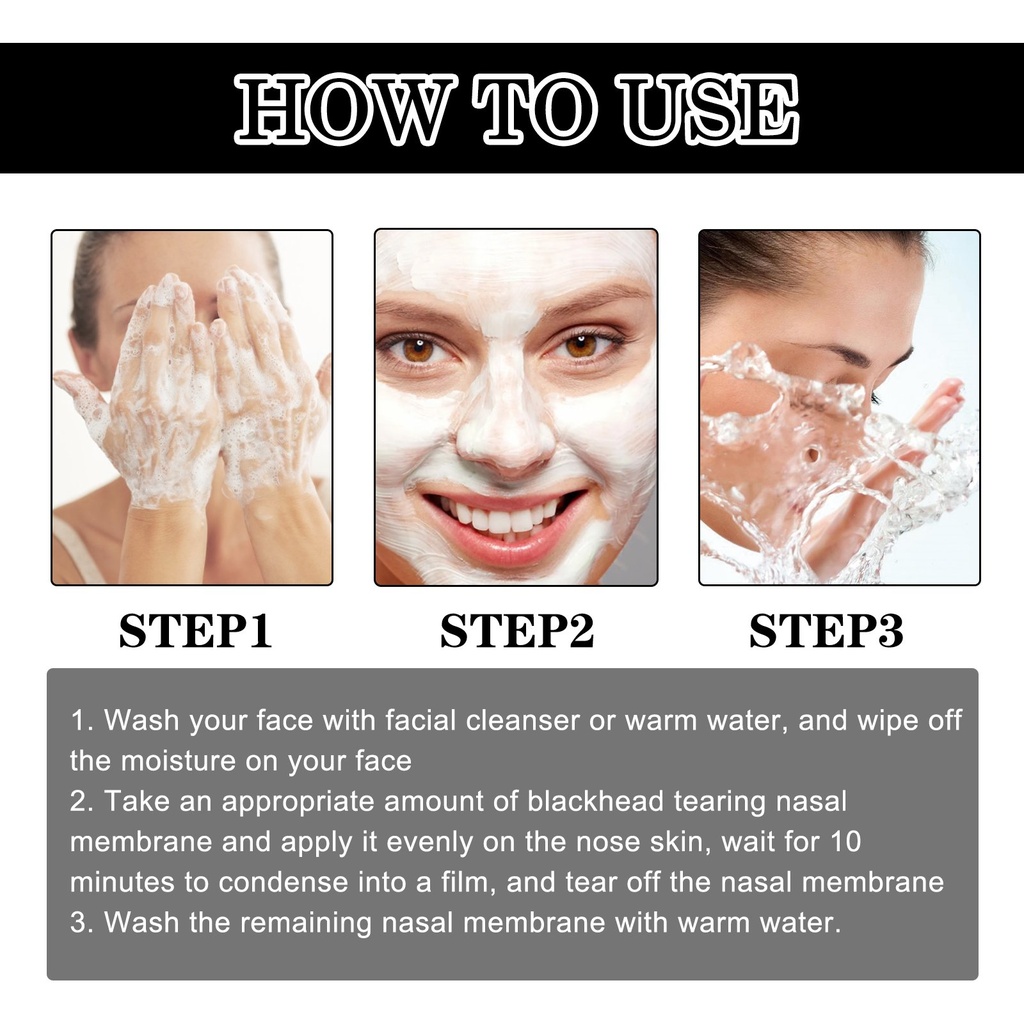 HOW TO USE

STEP1

STEP2

STEP3

1. Wash your face with facial cleanser or warm water, and wipe off the moisture on your face
2. Take an appropriate amount of blackhead tearing nasal membrane and apply it evenly on the nose skin, wait for 10 minutes to condense into a film, and tear off the nasal membrane
3. Wash the remaining nasal membrane with warm water.