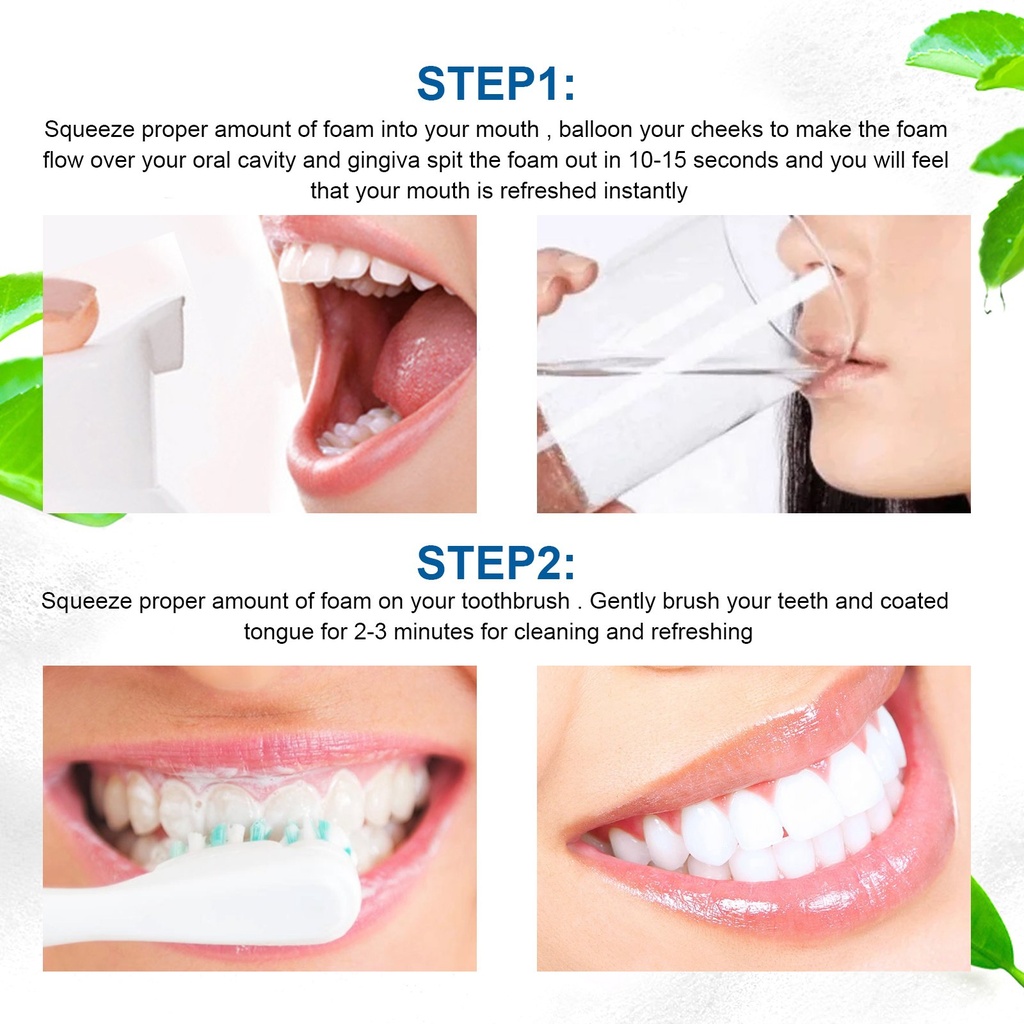 STEP1:

Squeeze proper amount of foam into your mouth , balloon your cheeks to make the foam flow over your oral cavity and gingiva spit the foam out in 10-15 seconds and you will feel that your mouth is refreshed instantly

STEP2:

Squeeze proper amount of foam on your toothbrush . Gently brush your teeth and coated tongue for 2-3 minutes for cleaning and refreshing