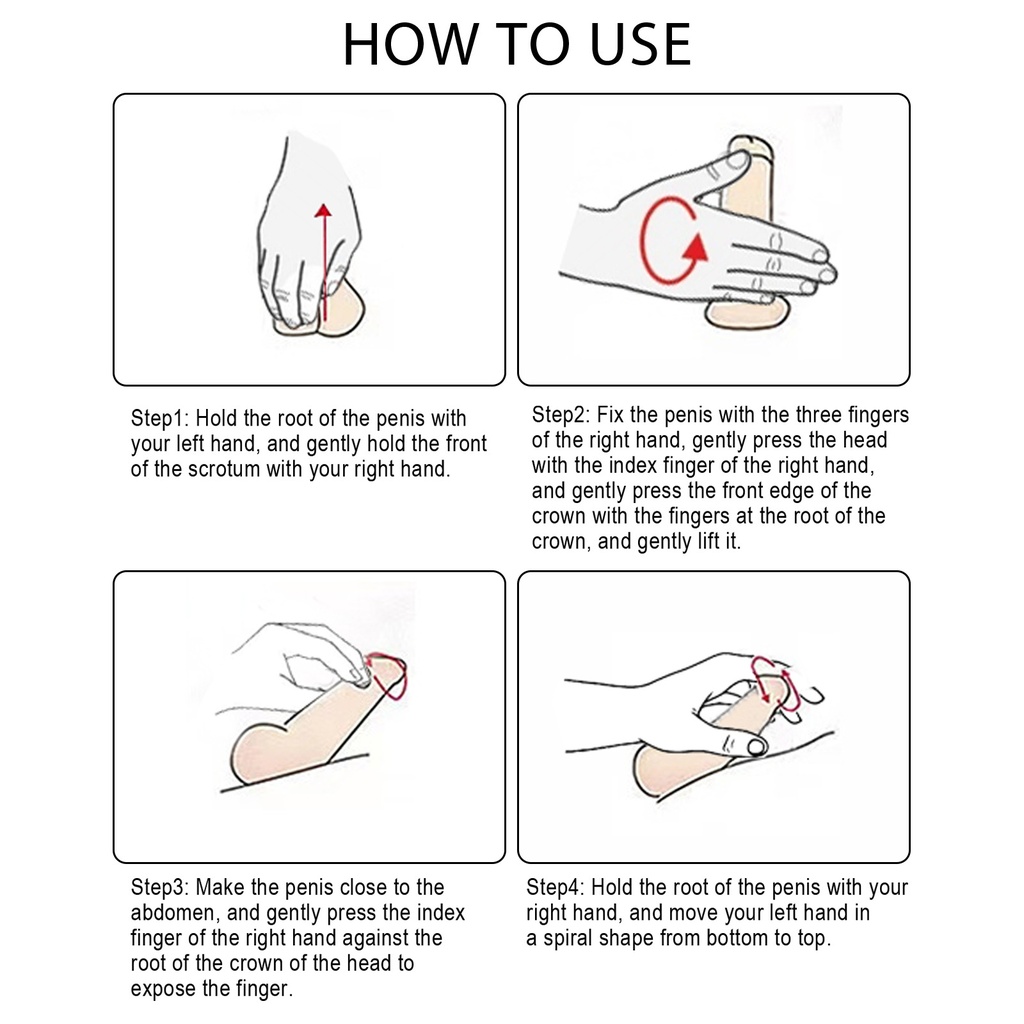 HOW TO USE

Step1: Hold the root of the penis with your left hand, and gently hold the front of the scrotum with your right hand.

Step2: Fix the penis with the three fingers of the right hand, gently press the head with the index finger of the right hand, and gently press the front edge of the crown with the fingers at the root of the crown, and gently lift it.

Step3: Make the penis close to the abdomen, and gently press the index finger of the right hand against the root of the crown of the head to expose the finger.

Step4: Hold the root of the penis with your right hand, and move your left hand in a spiral shape from bottom to top.