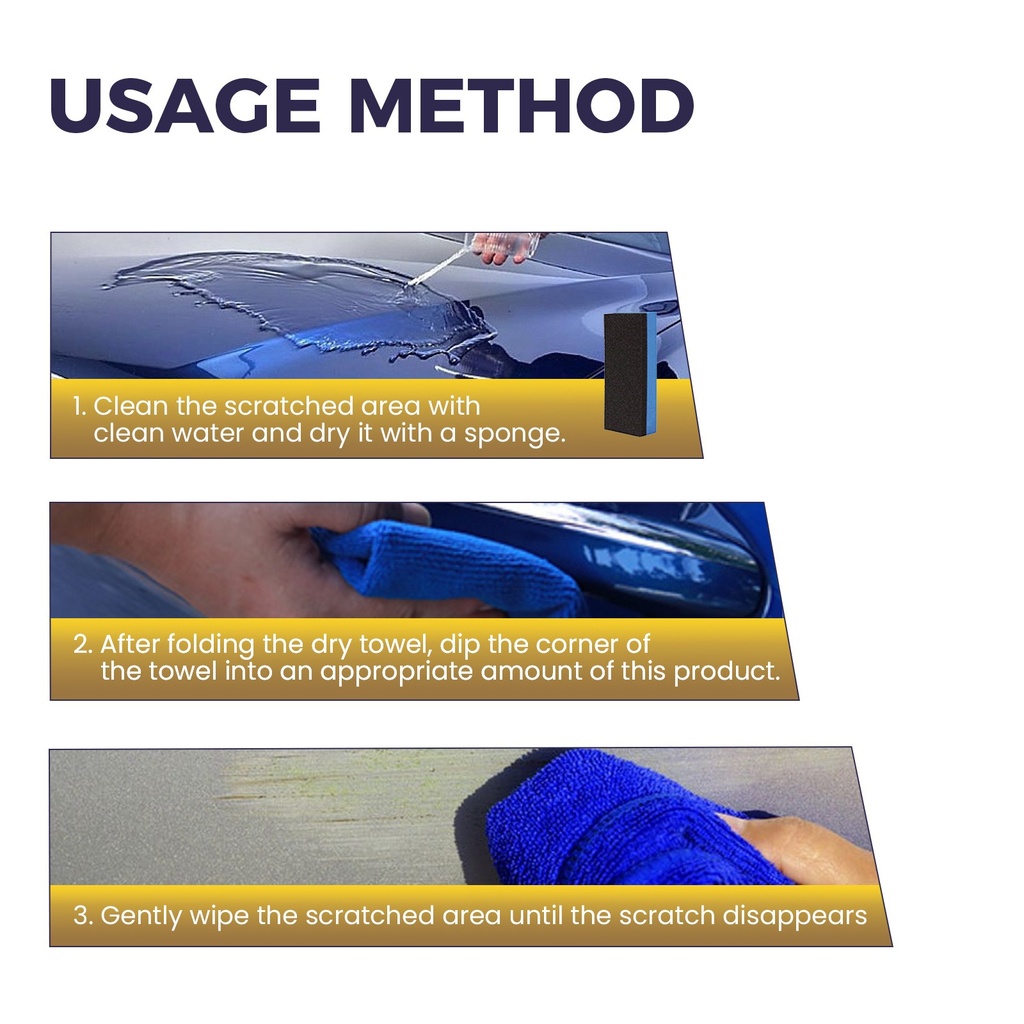 USAGE METHOD

1. Clean the scratched area with clean water and dry it with a sponge.

2. After folding the dry towel, dip the corner of the towel into an appropriate amount of this product.

3. Gently wipe the scratched area until the scratch disappears