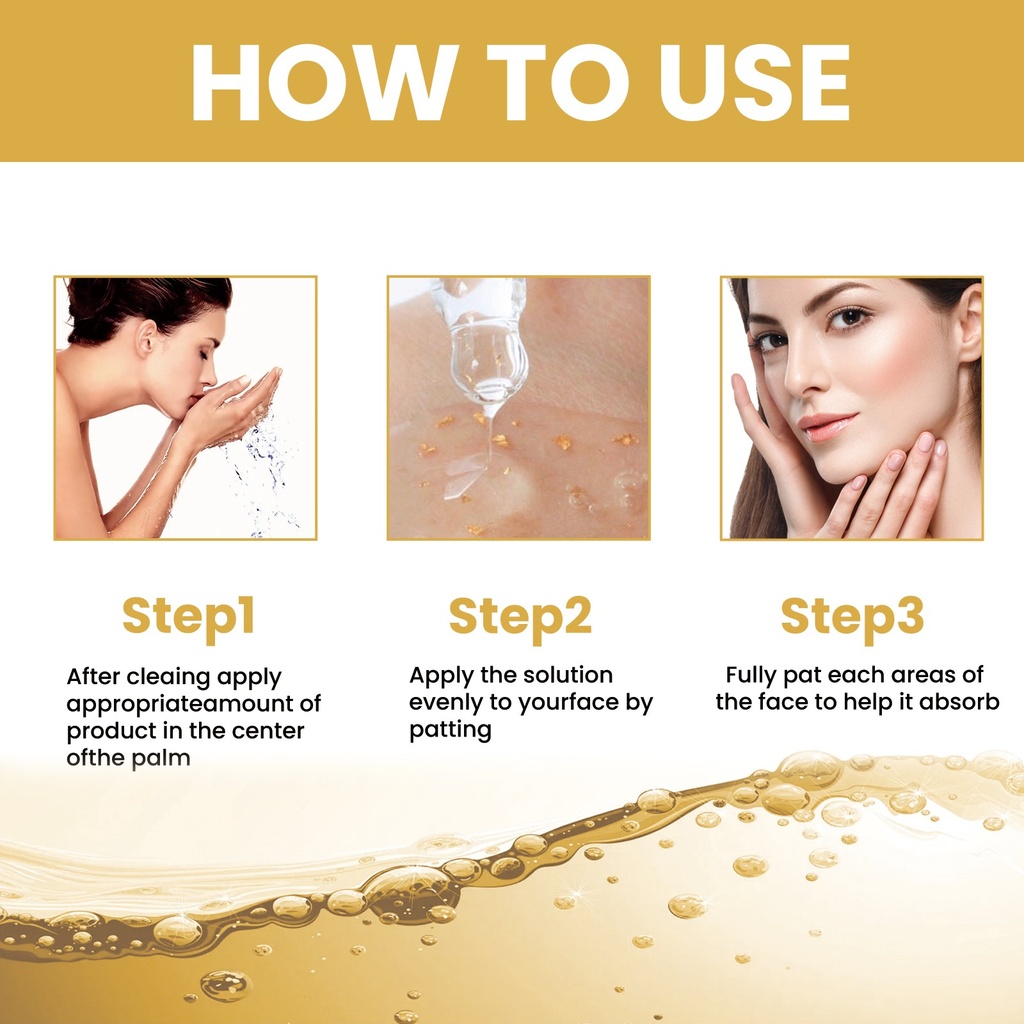 HOW TO USE

Step1

After cleaing apply appropriateamount of product in the center ofthe palm

Step2

Apply the solution evenly to yourface by patting

Step3

Fully pat each areas of the face to help it absorb