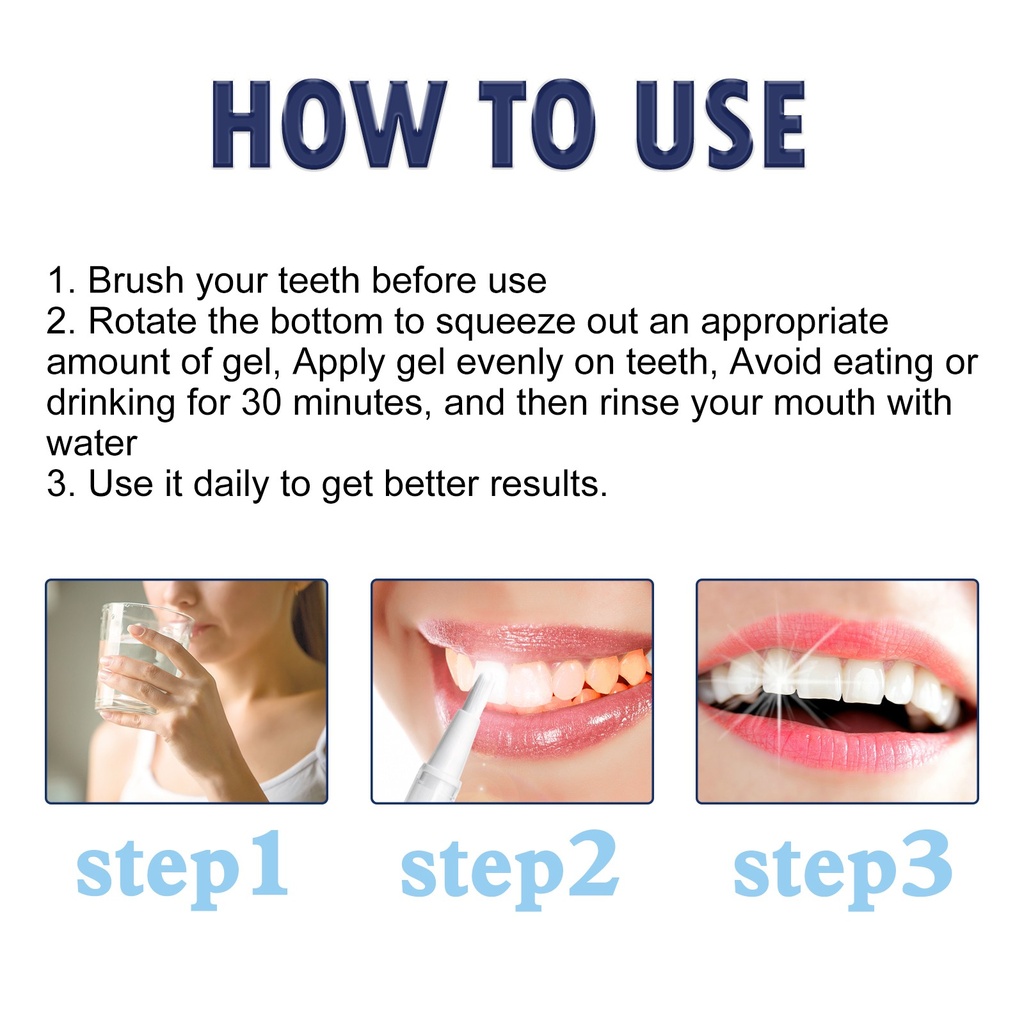 HOW TO USE

1. Brush your teeth before use
2. Rotate the bottom to squeeze out an appropriate amount of gel, Apply gel evenly on teeth, Avoid eating or drinking for 30 minutes, and then rinse your mouth with water
3. Use it daily to get better results.

step1

step2

step3