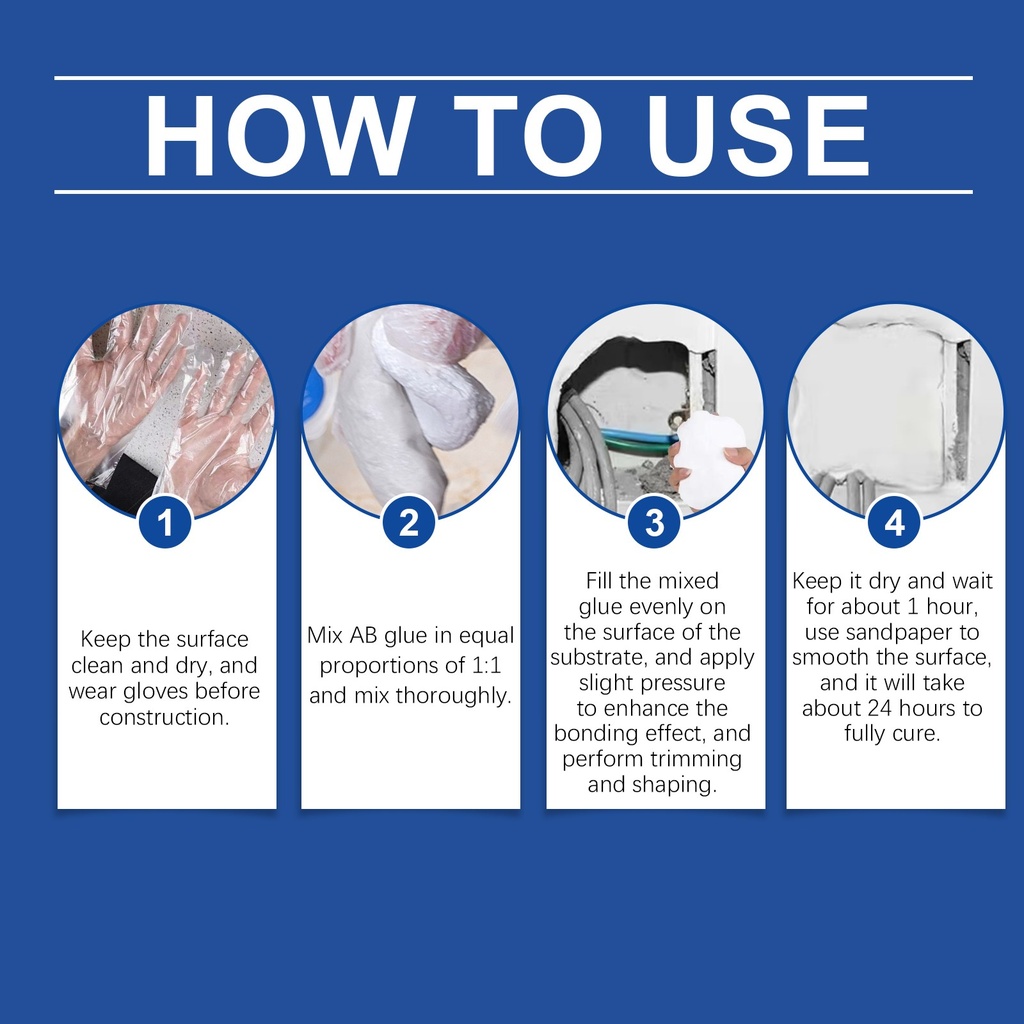 HOW TO USE

1

Keep the surface clean and dry, and wear gloves before construction.

2

Mix AB glue in equal proportions of 1:1 and mix thoroughly.

3

Fill the mixed glue evenly on the surface of the substrate, and apply slight pressure to enhance the bonding effect, and perform trimming and shaping.

4

Keep it dry and wait for about 1 hour, use sandpaper to smooth the surface, and it will take about 24 hours to fully cure.