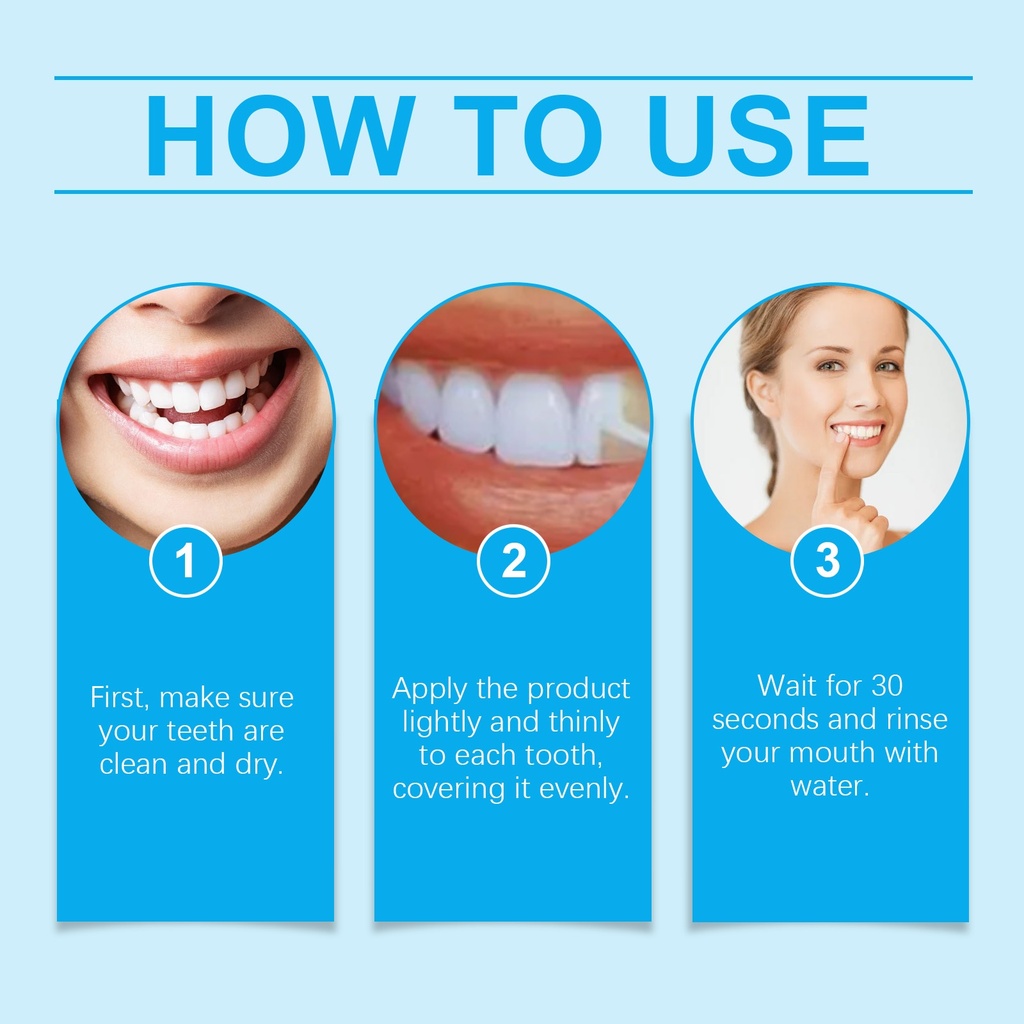 HOW TO USE

1

First, make sure your teeth are clean and dry.

2

Apply the product lightly and thinly to each tooth, covering it evenly.

3

Wait for 30 seconds and rinse your mouth with water.