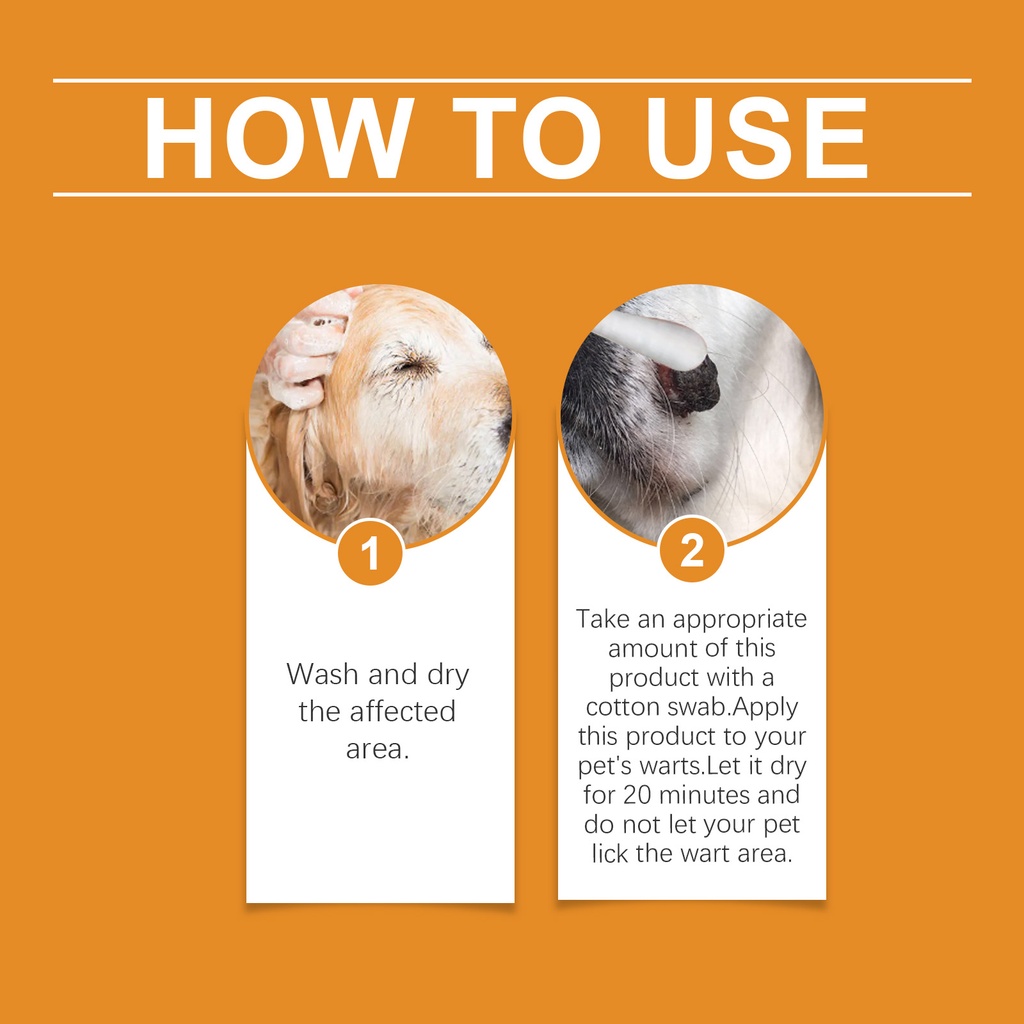 HOW TO USE

1

Wash and dry the affected area.

2

Take an appropriate amount of this product with a cotton swab.Apply this product to your pet's warts.Let it dry for 20 minutes and do not let your pet lick the wart area.