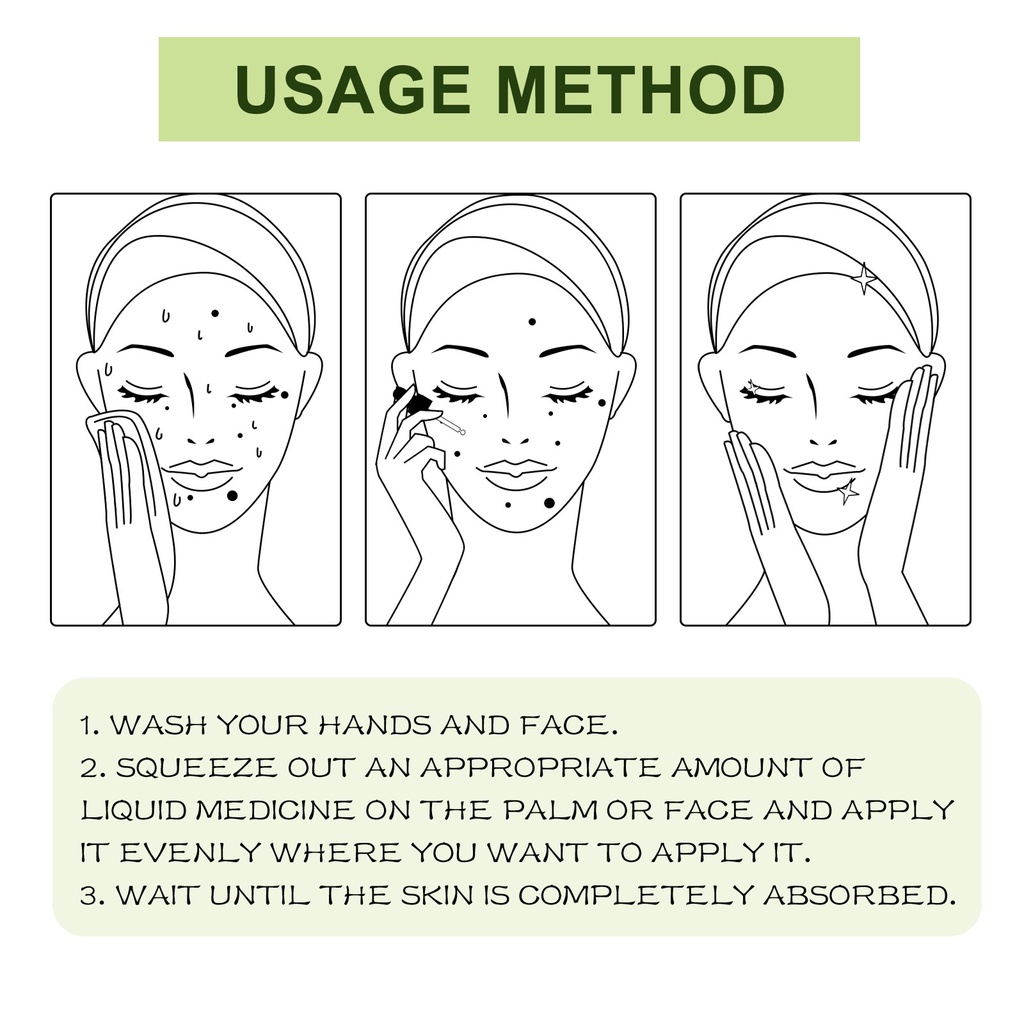 USAGE METHOD

1. WASH YOUR HANDS AND FACE.
2. SQUEEZE OUT AN APPROPRIATE AMOUNT OF LIQUID MEDICINE ON THE PALM OR FACE AND APPLY IT EVENLY WHERE YOU WANT TO APPLY IT.
3. WAIT UNTIL THE SKIN IS COMPLETELY ABSORBED.