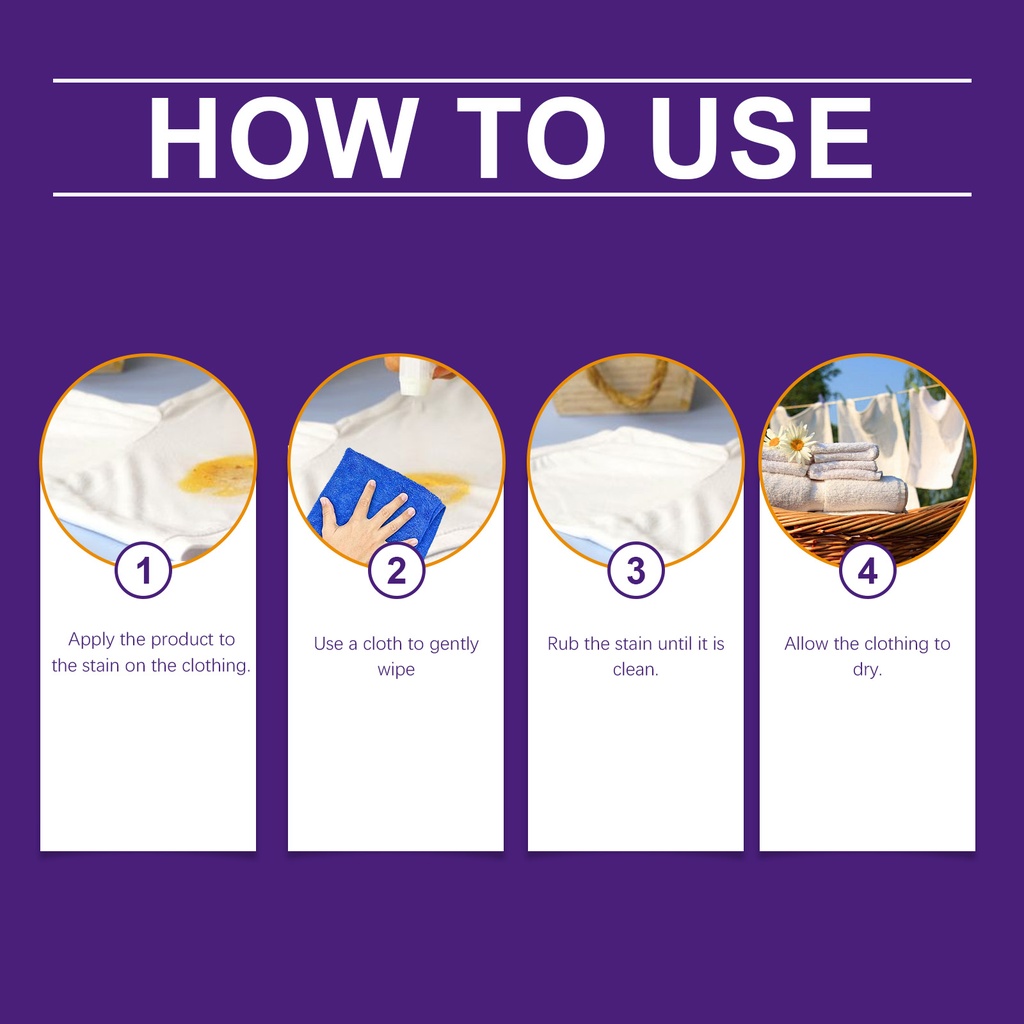 HOW TO USE

1

Apply the product to the stain on the clothing.

2

Use a cloth to gently wipe

3

Rub the stain until it is clean.

4

Allow the clothing to dry.