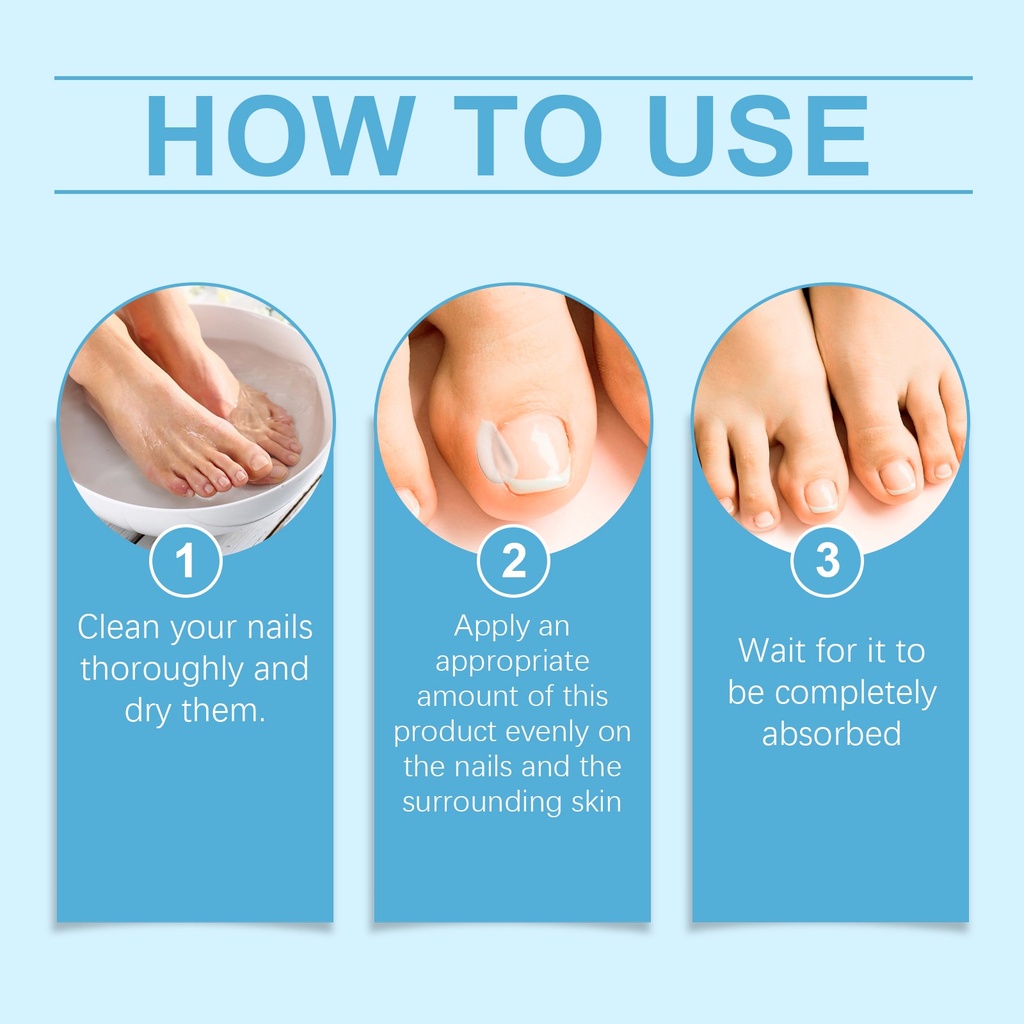 HOW TO USE

1
Clean your nails thoroughly and dry them.

2
Apply an appropriate amount of this product evenly on the nails and the surrounding skin

3
Wait for it to be completely absorbed