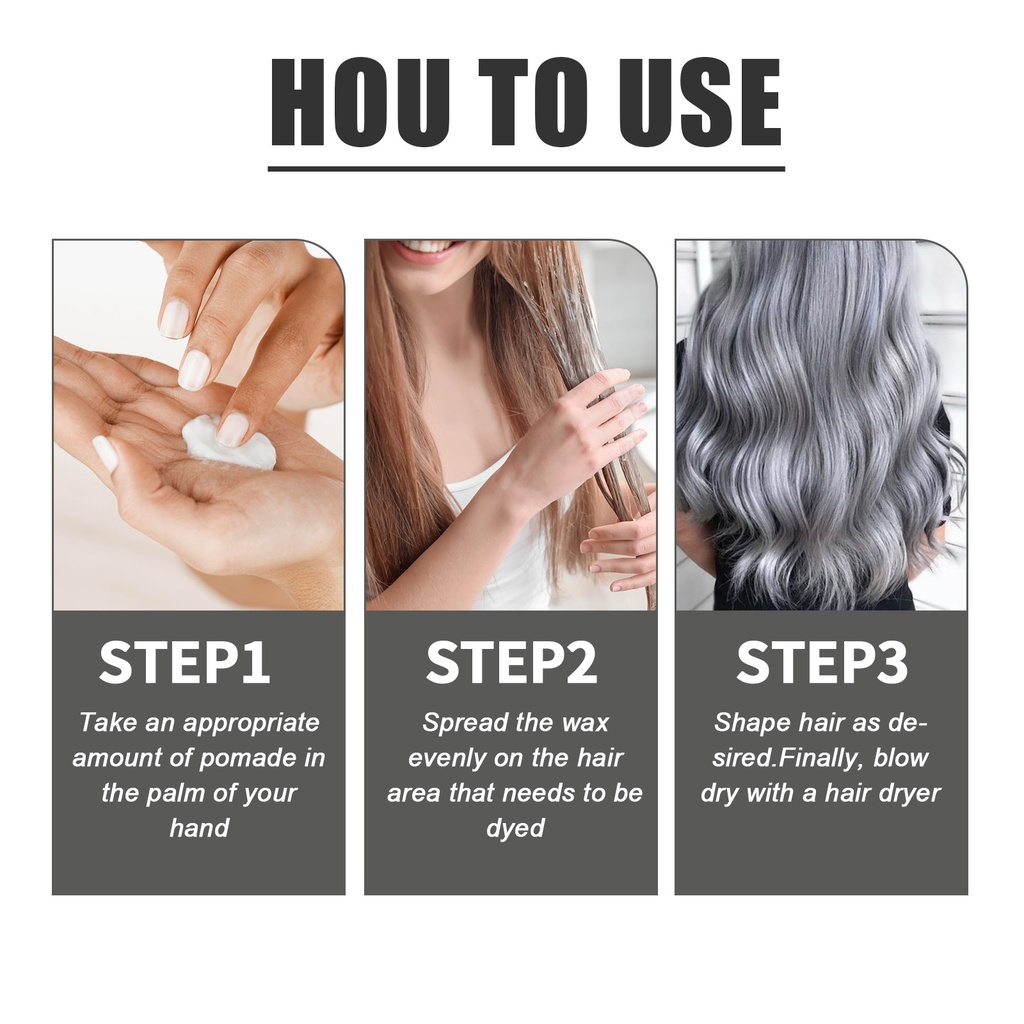 HOU TO USE

STEP1

Take an appropriate amount of pomade in the palm of your hand

STEP2

Spread the wax evenly on the hair area that needs to be dyed

STEP3

Shape hair as desired.Finally, blow dry with a hair dryer