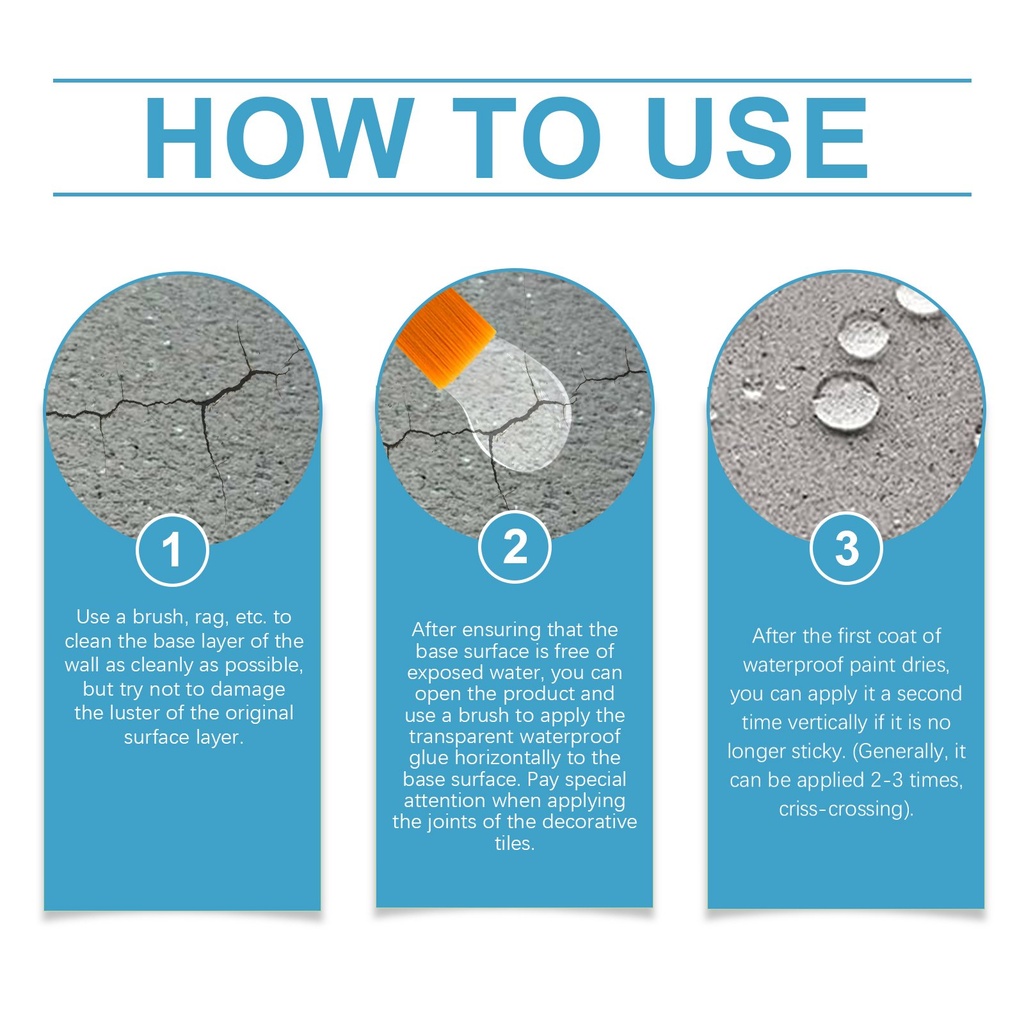 HOW TO USE

1

Use a brush, rag, etc. to clean the base layer of the wall as cleanly as possible, but try not to damage the luster of the original surface layer.

2

After ensuring that the base surface is free of exposed water, you can open the product and use a brush to apply the transparent waterproof glue horizontally to the base surface. Pay special attention when applying the joints of the decorative tiles.

3

After the first coat of waterproof paint dries, you can apply it a second time vertically if it is no longer sticky. (Generally, it can be applied 2-3 times, criss-crossing).