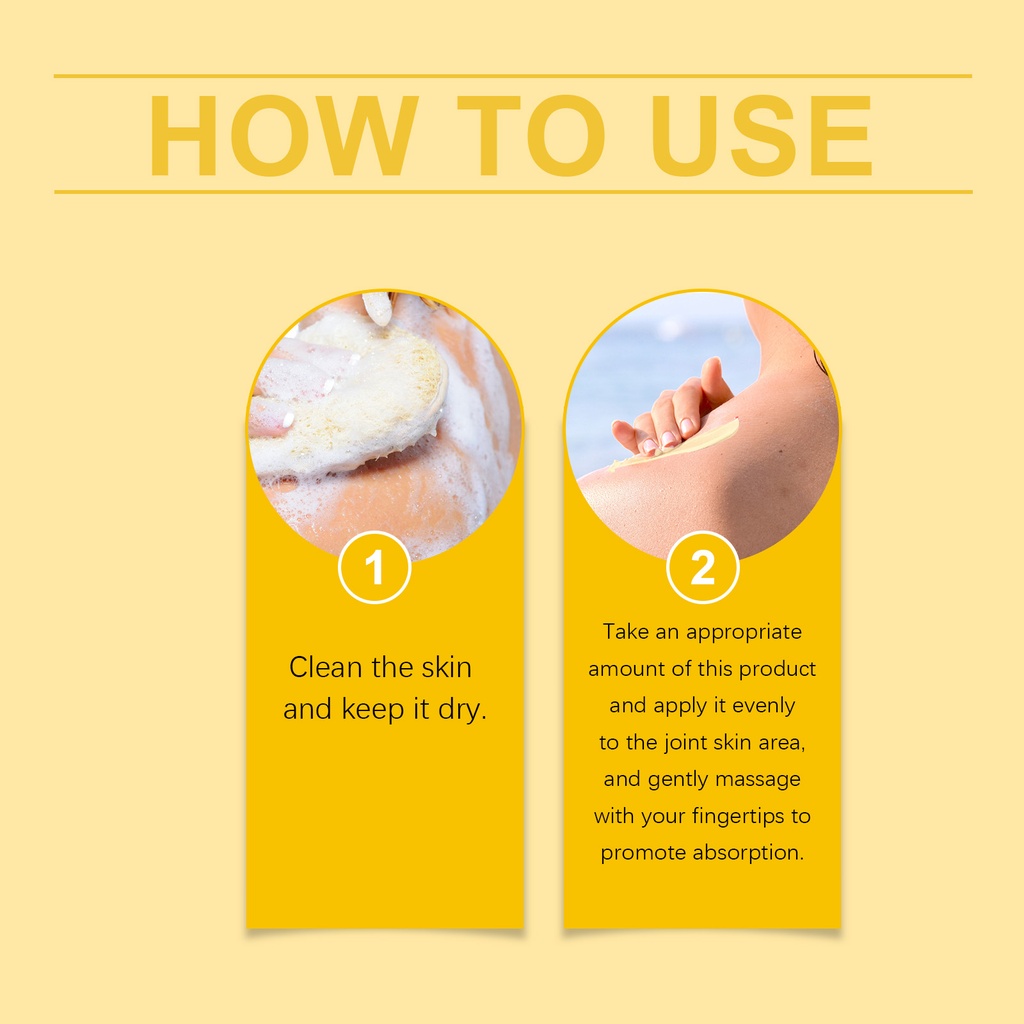 HOW TO USE

1

Clean the skin and keep it dry.

2

Take an appropriate amount of this product and apply it evenly to the joint skin area, and gently massage with your fingertips to promote absorption.