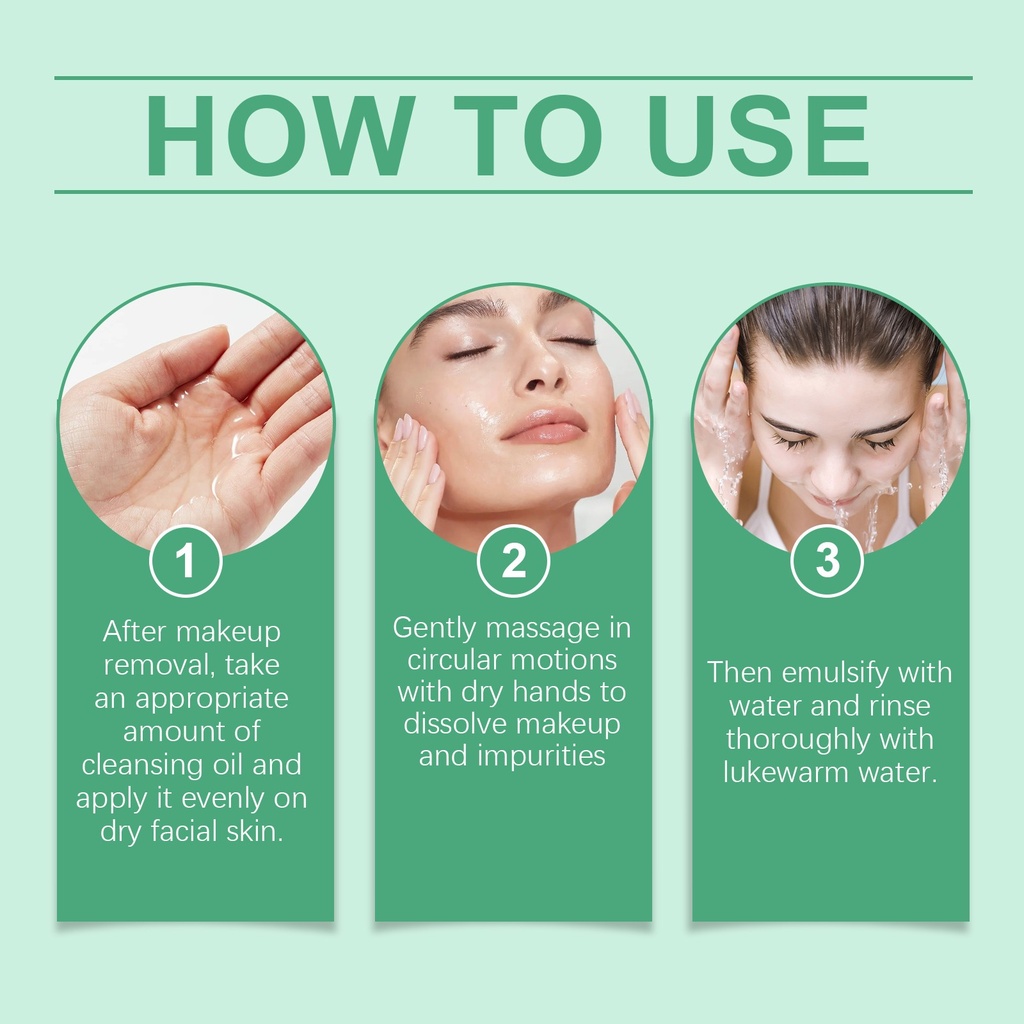 HOW TO USE

1

After makeup removal, take an appropriate amount of cleansing oil and apply it evenly on dry facial skin.

2

Gently massage in circular motions with dry hands to dissolve makeup and impurities

3

Then emulsify with water and rinse thoroughly with lukewarm water.