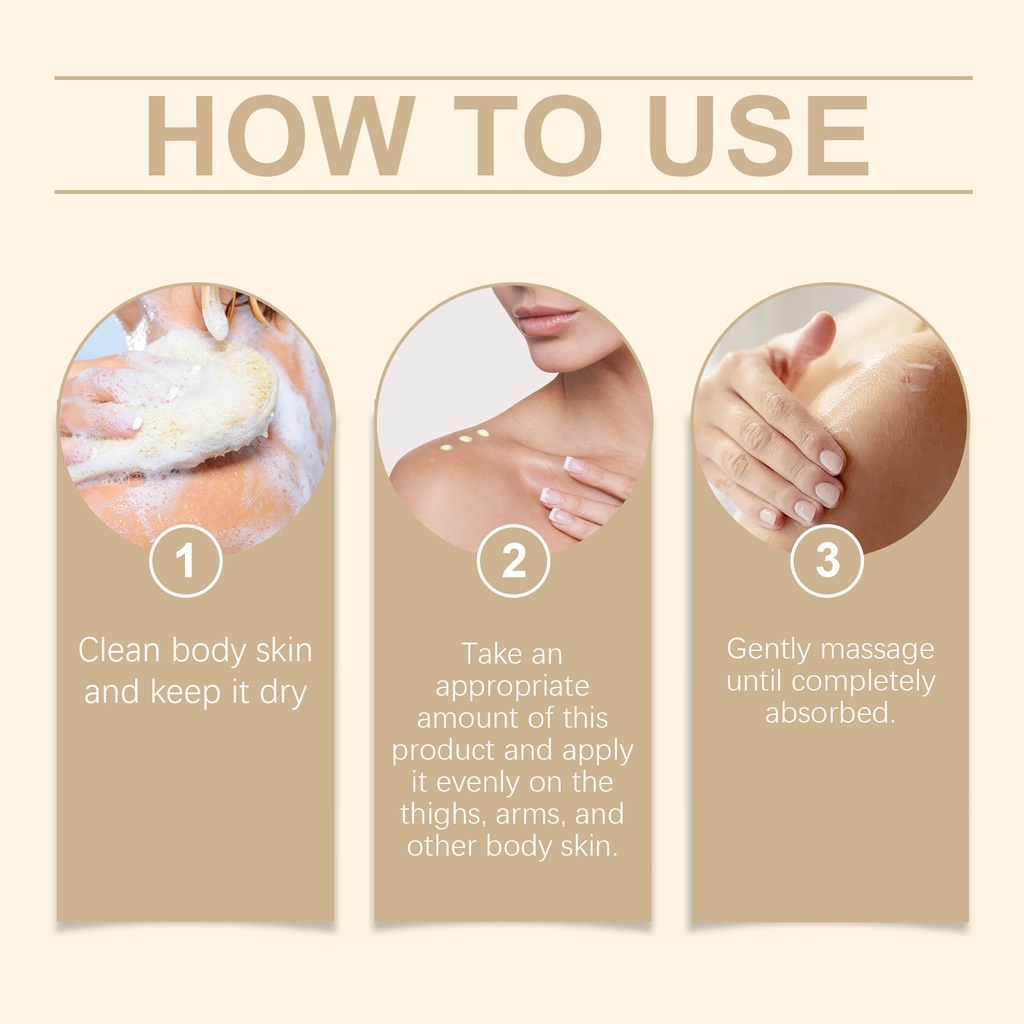 HOW TO USE

1

Clean body skin and keep it dry

2

Take an appropriate amount of this product and apply it evenly on the thighs, arms, and other body skin.

3

Gently massage until completely absorbed.