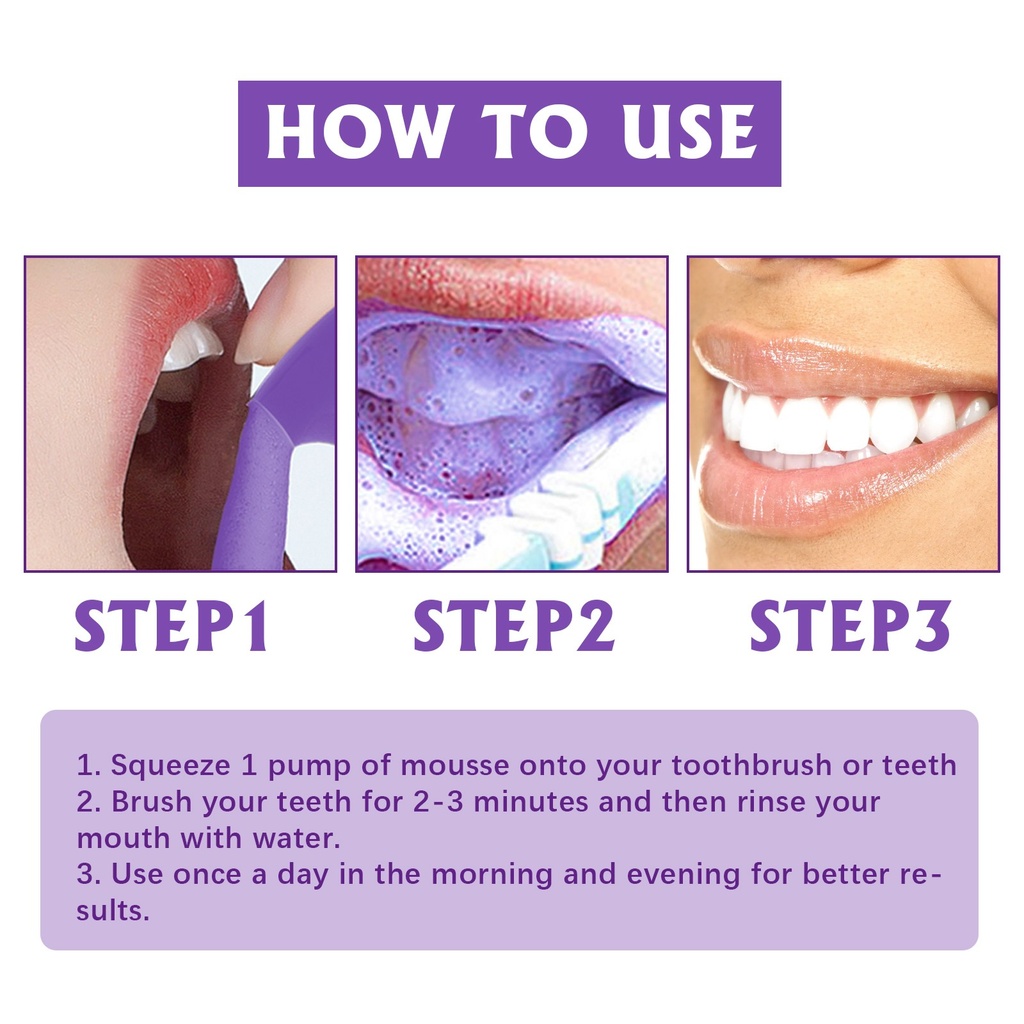 HOW TO USE

STEP1

STEP2

STEP3

1. Squeeze 1 pump of mousse onto your toothbrush or teeth
2. Brush your teeth for 2-3 minutes and then rinse your mouth with water.
3. Use once a day in the morning and evening for better results.