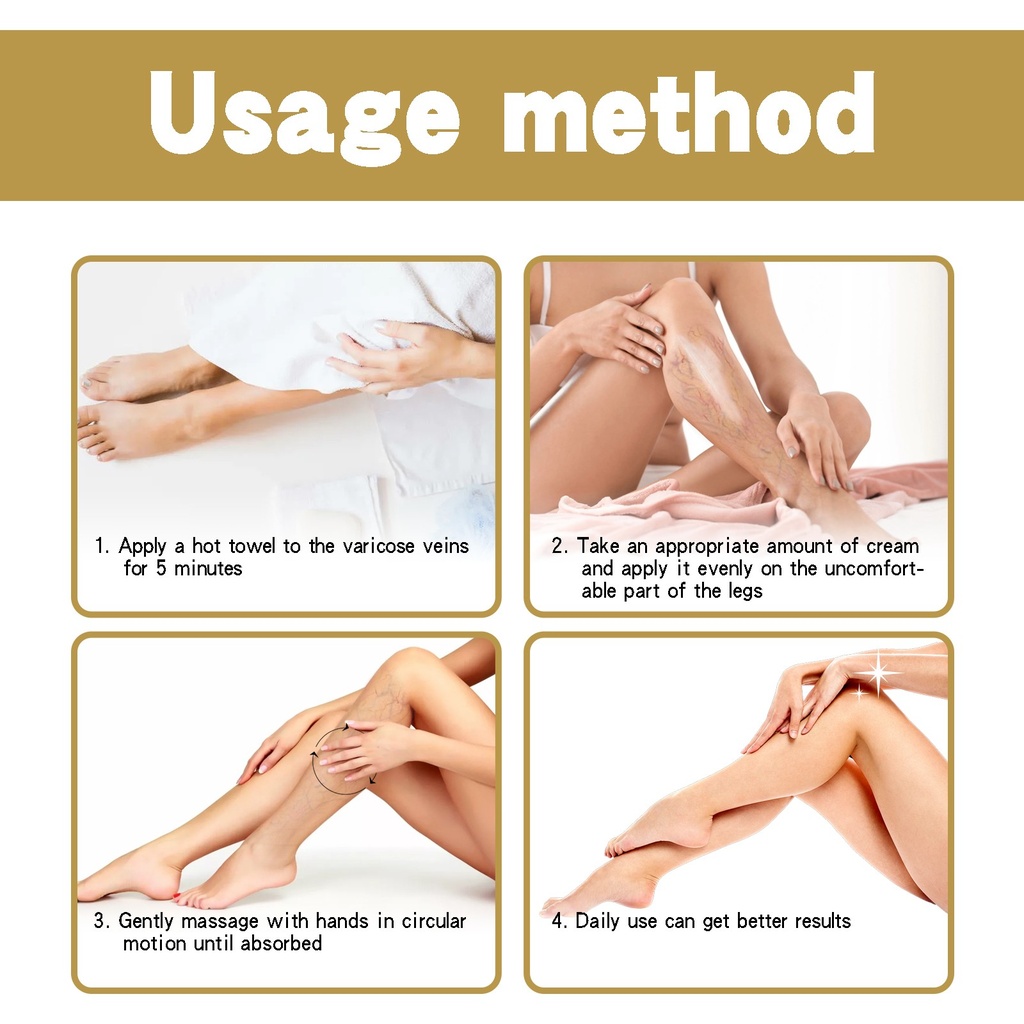 Usage method

1. Apply a hot towel to the varicose veins for 5 minutes

2. Take an appropriate amount of cream and apply it evenly on the uncomfortable part of the legs

3. Gently massage with hands in circular motion until absorbed

4. Daily use can get better results