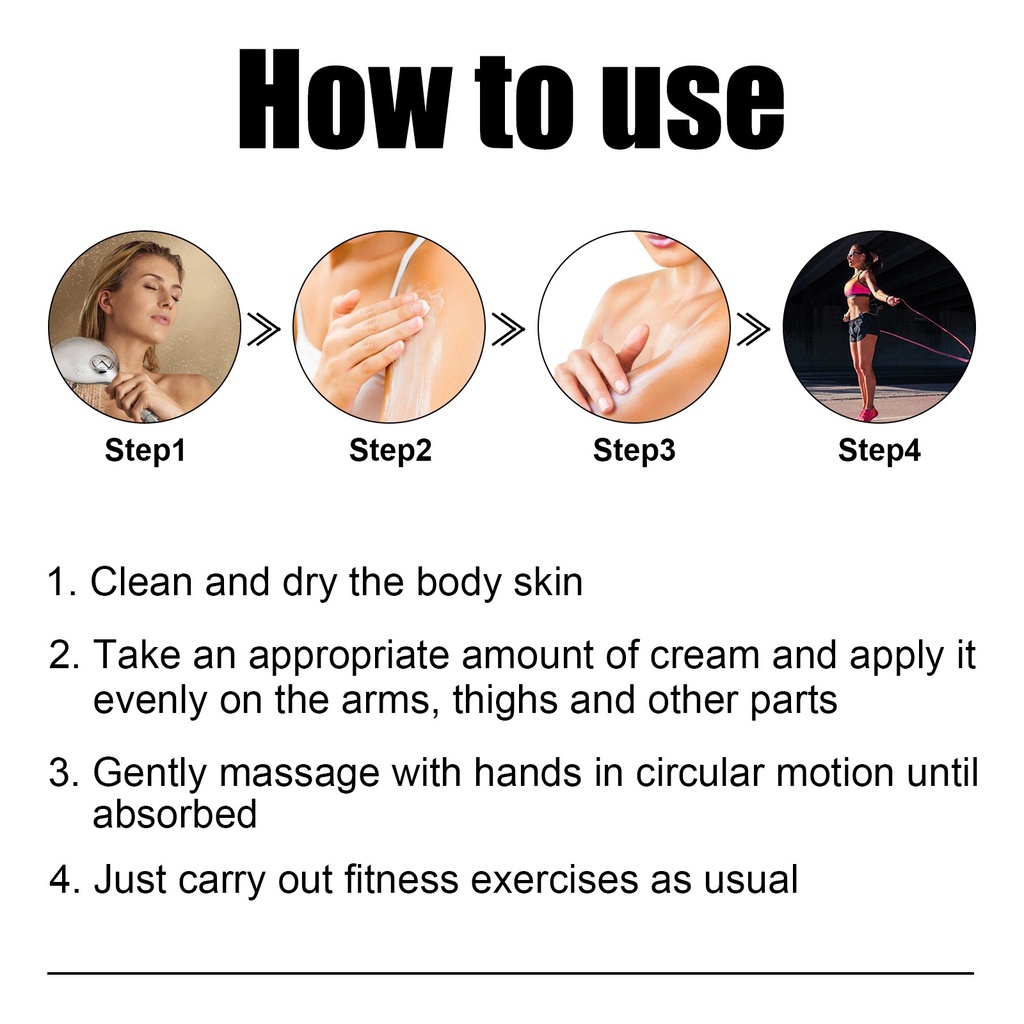 How to use

Step1

Step2

Step3

Step4

1. Clean and dry the body skin

2. Take an appropriate amount of cream and apply it evenly on the arms, thighs and other parts

3. Gently massage with hands in circular motion until absorbed

4. Just carry out fitness exercises as usual