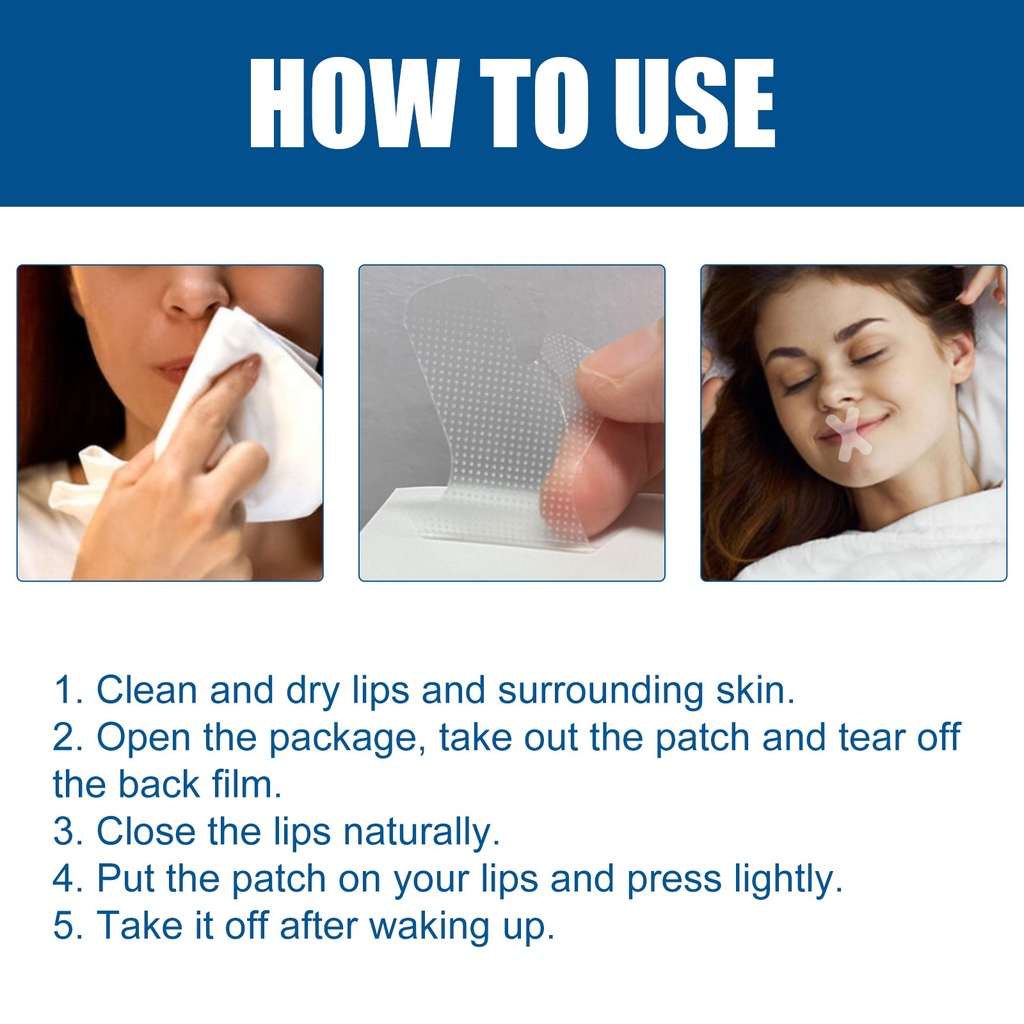 HOW TO USE

1. Clean and dry lips and surrounding skin.
2. Open the package, take out the patch and tear off the back film.
3. Close the lips naturally.
4. Put the patch on your lips and press lightly.
5. Take it off after waking up.