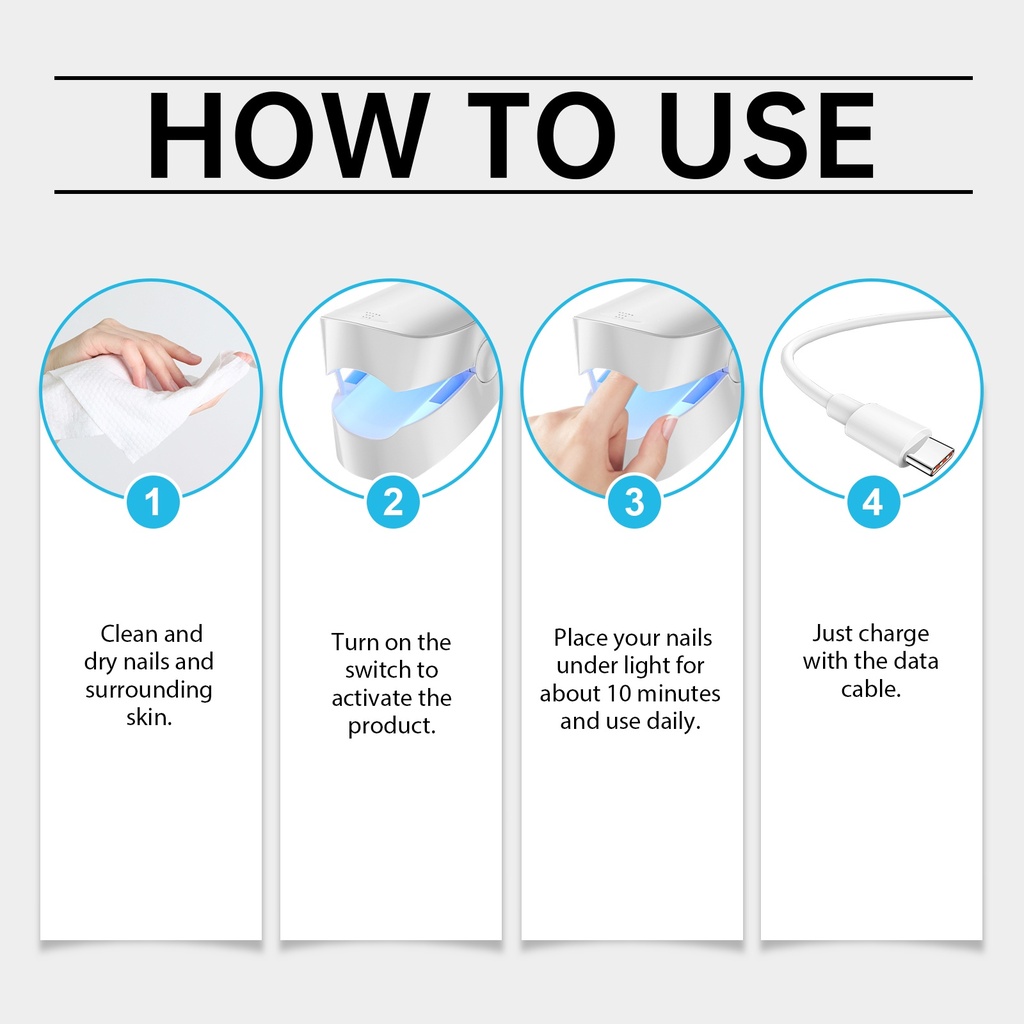 HOW TO USE

1

Clean and dry nails and surrounding skin.

2

Turn on the switch to activate the product.

3

Place your nails under light for about 10 minutes and use daily.

4

Just charge with the data cable.