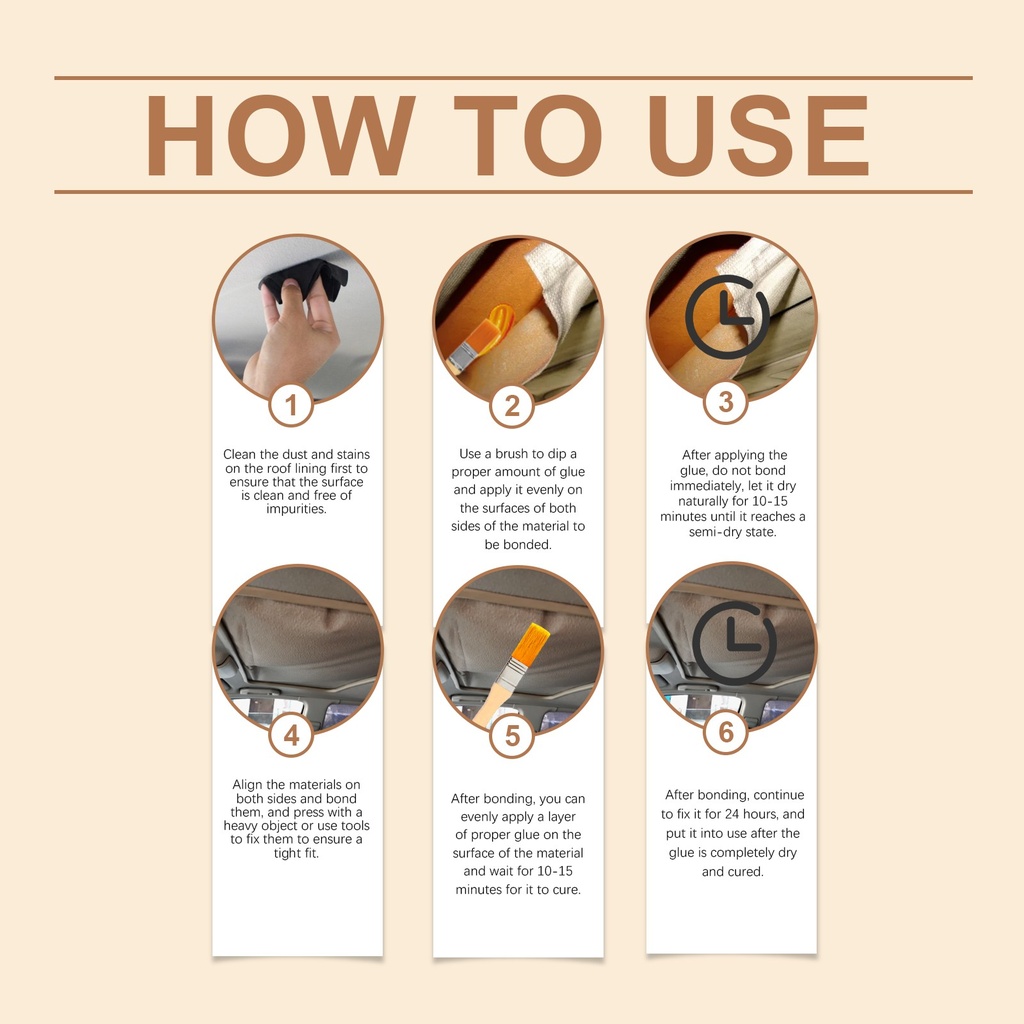 HOW TO USE

1

Clean the dust and stains on the roof lining first to ensure that the surface is clean and free of impurities.

2

Use a brush to dip a proper amount of glue and apply it evenly on the surfaces of both sides of the material to be bonded.

3

After applying the glue, do not bond immediately, let it dry naturally for 10-15 minutes until it reaches a semi-dry state.

4

Align the materials on both sides and bond them, and press with a heavy object or use tools to fix them to ensure a tight fit.

5

After bonding, you can evenly apply a layer of proper glue on the surface of the material and wait for 10-15 minutes for it to cure.

6

After bonding, continue to fix it for 24 hours, and put it into use after the glue is completely dry and cured.