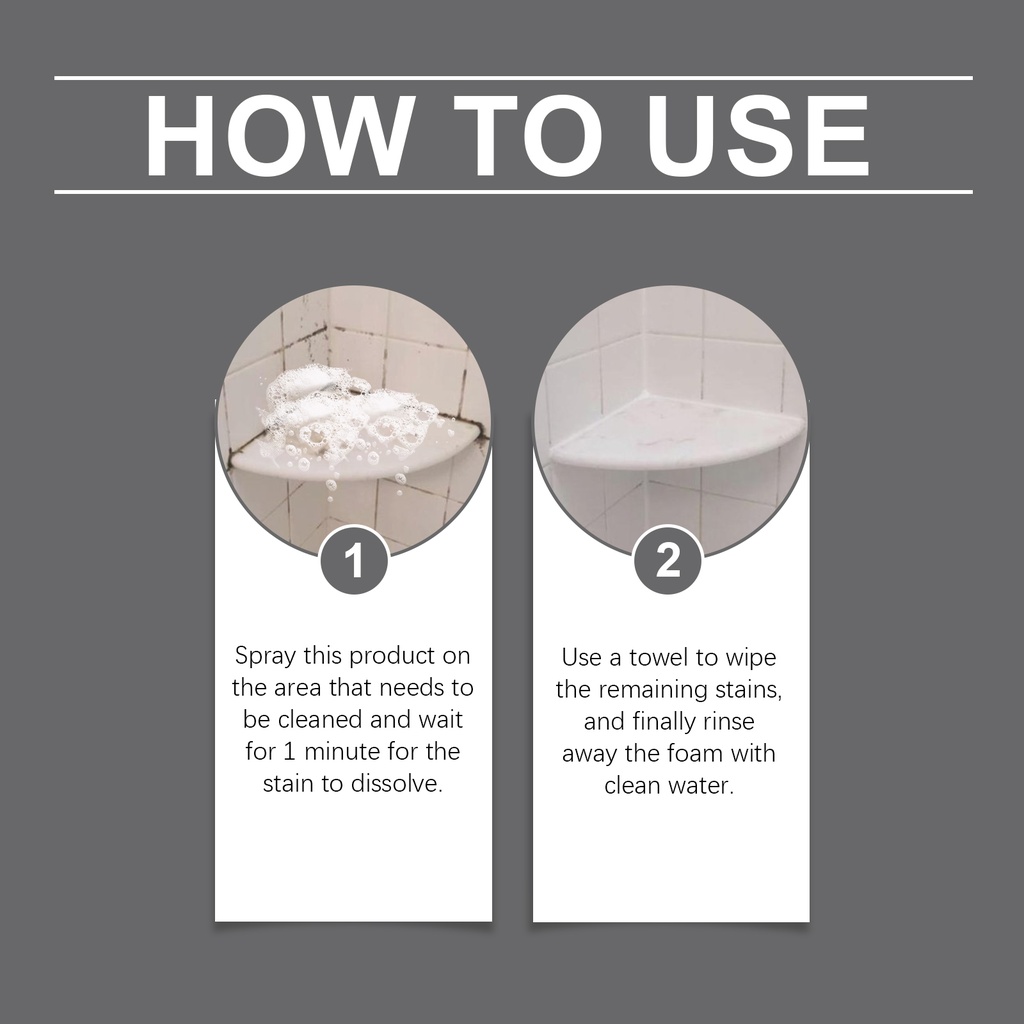 HOW TO USE

1

Spray this product on the area that needs to be cleaned and wait for 1 minute for the stain to dissolve.

2

Use a towel to wipe the remaining stains, and finally rinse away the foam with clean water.