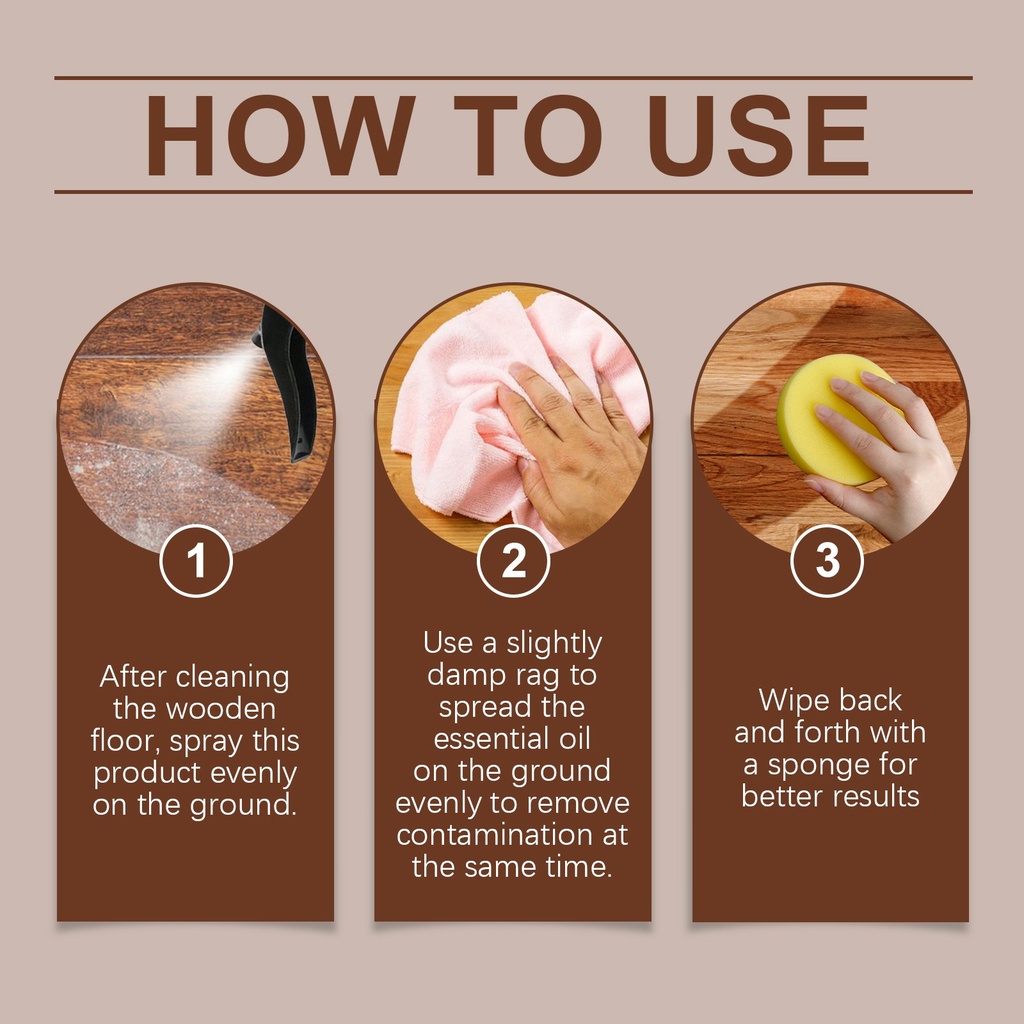 HOW TO USE

1

After cleaning the wooden floor, spray this product evenly on the ground.

2

Use a slightly damp rag to spread the essential oil on the ground evenly to remove contamination at the same time.

3

Wipe back and forth with a sponge for better results