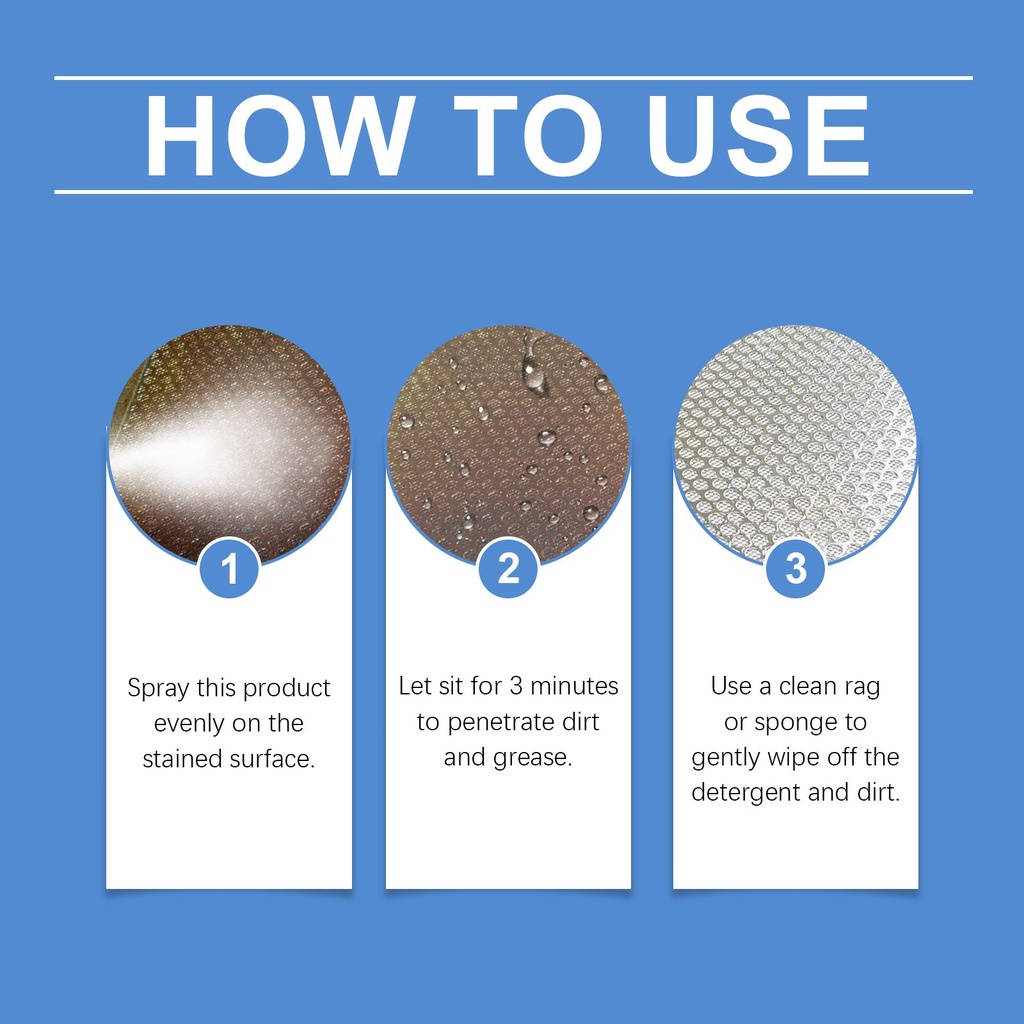 HOW TO USE

1

Spray this product evenly on the stained surface.

2

Let sit for 3 minutes to penetrate dirt and grease.

3

Use a clean rag or sponge to gently wipe off the detergent and dirt.