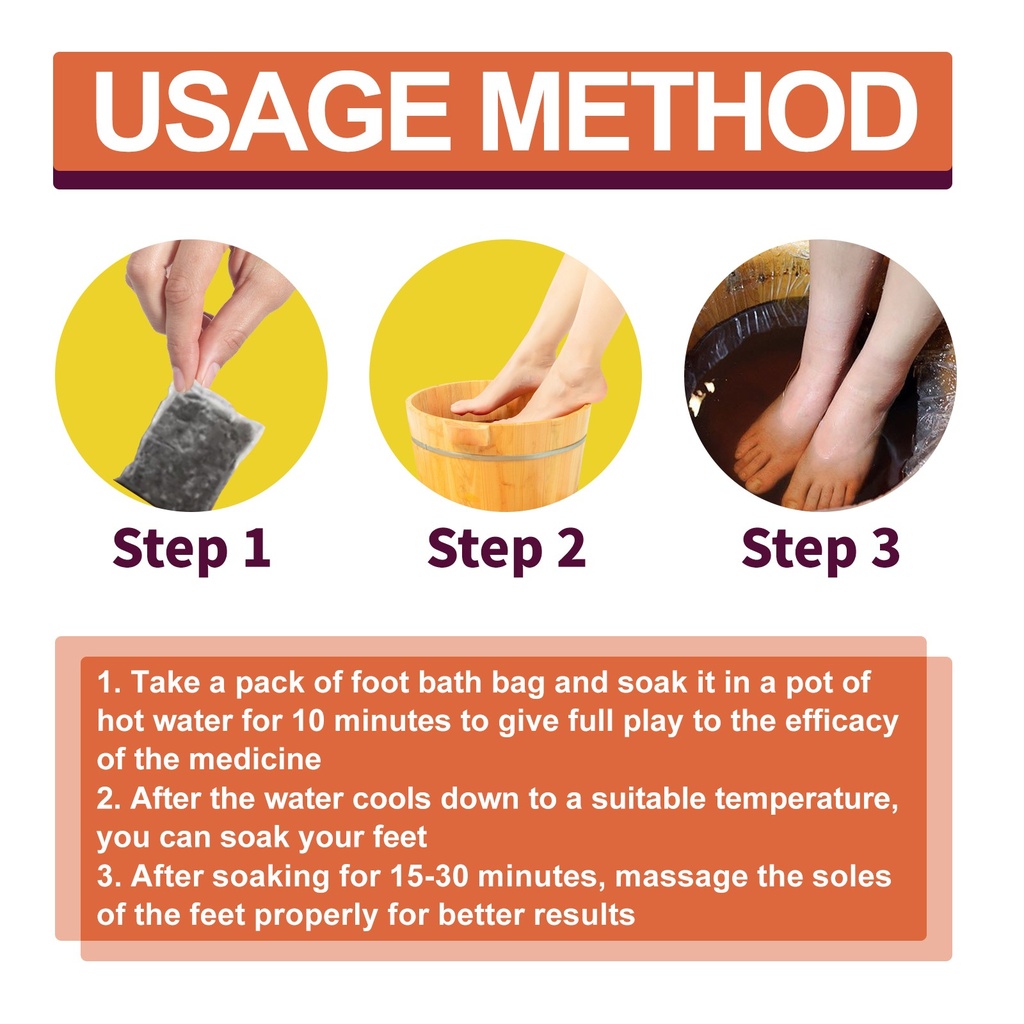 USAGE METHOD

Step 1

Step 2

Step 3

1. Take a pack of foot bath bag and soak it in a pot of hot water for 10 minutes to give full play to the efficacy of the medicine
2. After the water cools down to a suitable temperature, you can soak your feet
3. After soaking for 15-30 minutes, massage the soles of the feet properly for better results