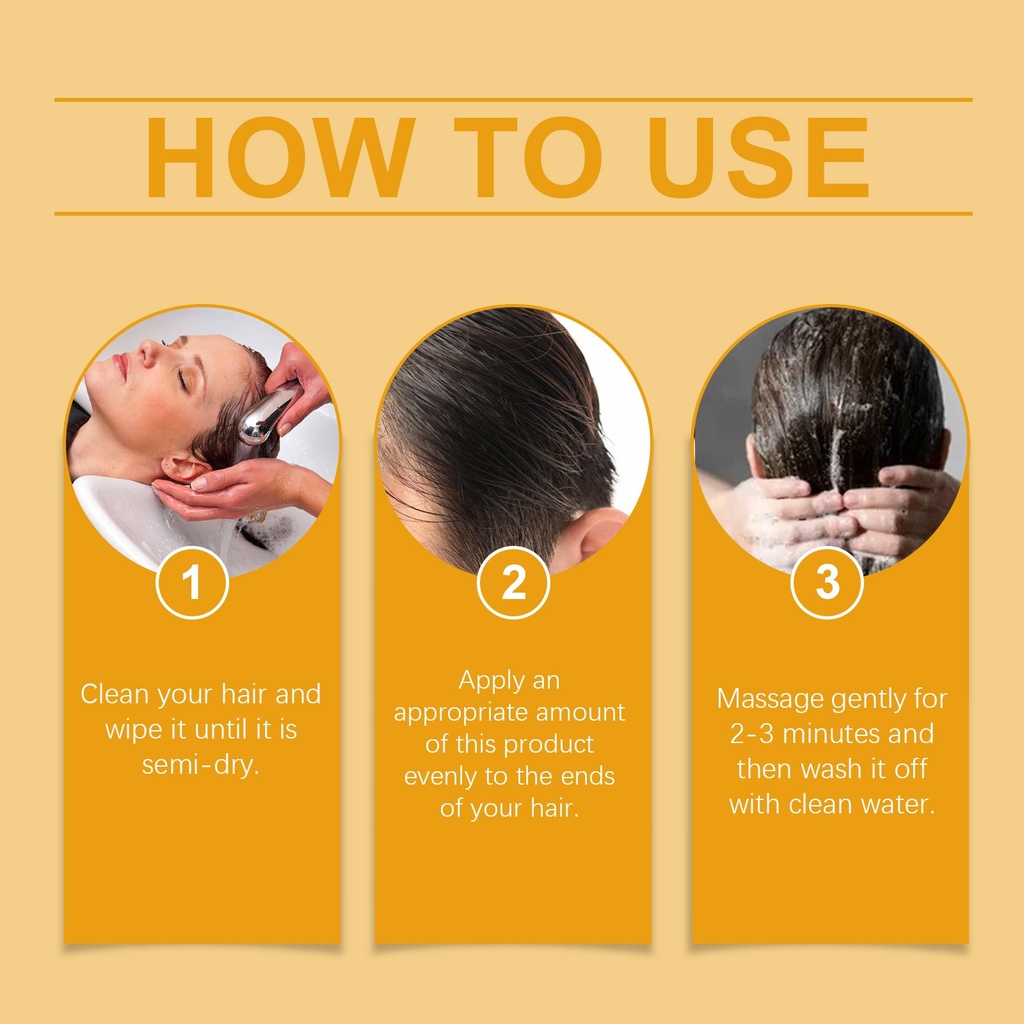 HOW TO USE

1

Clean your hair and wipe it until it is semi-dry.

2

Apply an appropriate amount of this product evenly to the ends of your hair.

3

Massage gently for 2-3 minutes and then wash it off with clean water.