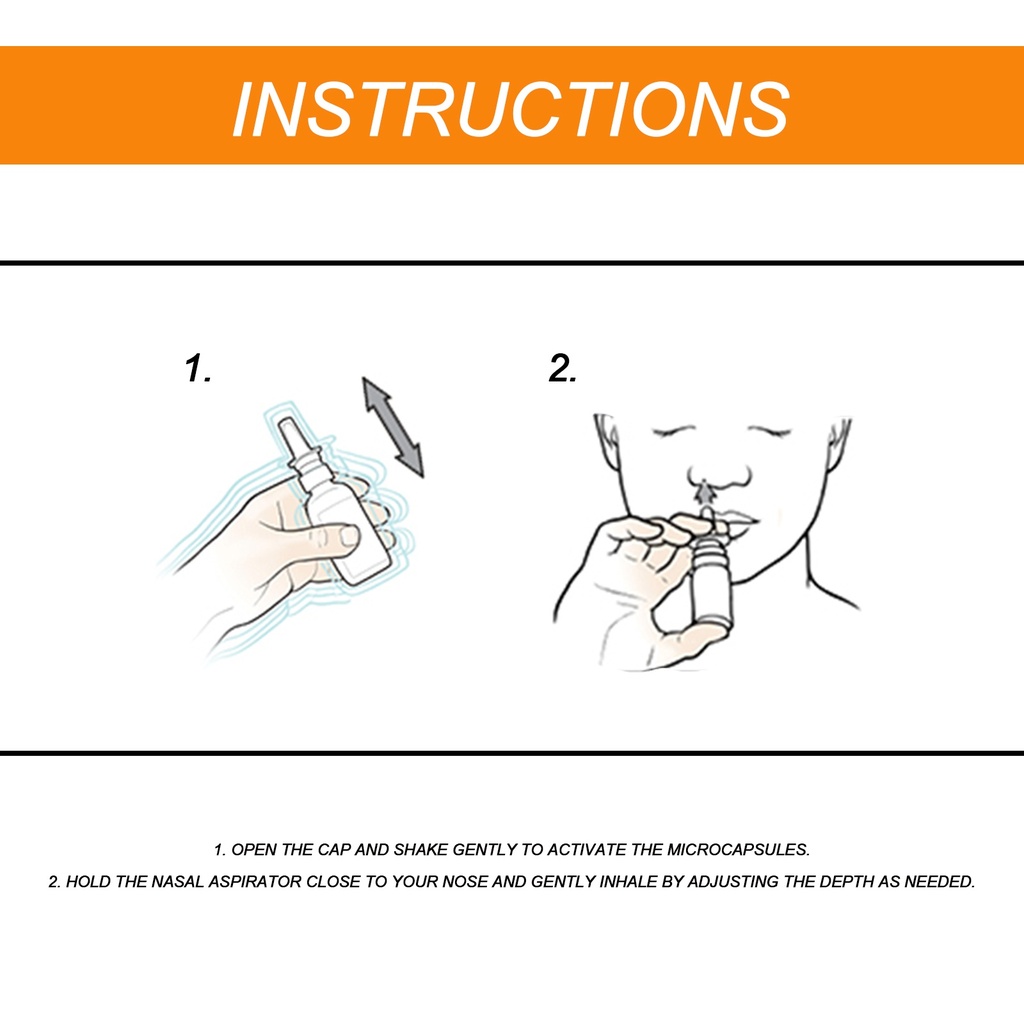 INSTRUCTIONS

1.

2.

1. OPEN THE CAP AND SHAKE GENTLY TO ACTIVATE THE MICROCAPSULES.
2. HOLD THE NASAL ASPIRATOR CLOSE TO YOUR NOSE AND GENTLY INHALE BY ADJUSTING THE DEPTH AS NEEDED.