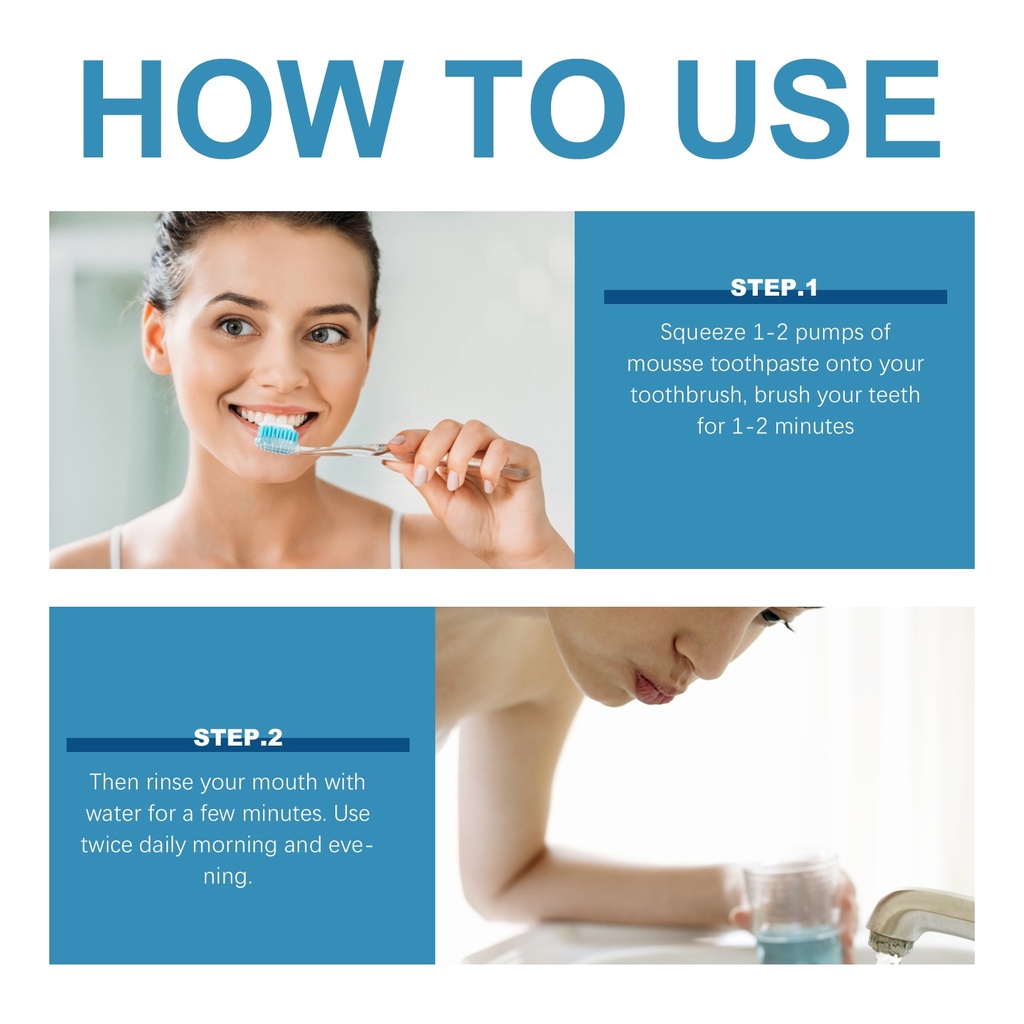 HOW TO USE

STEP.1

Squeeze 1-2 pumps of mousse toothpaste onto your toothbrush, brush your teeth for 1-2 minutes

STEP.2

Then rinse your mouth with water for a few minutes. Use twice daily morning and evening.