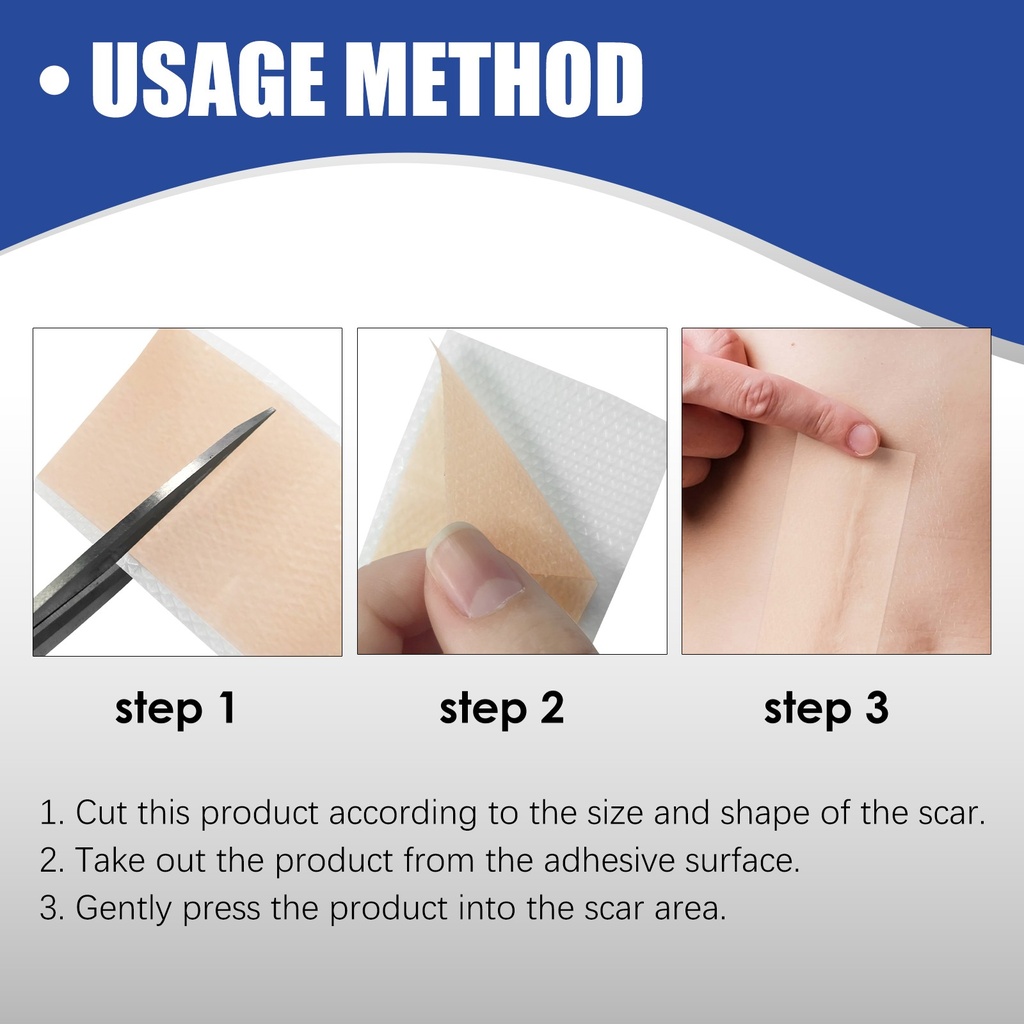 • USAGE METHOD

step 1

step 2

step 3

1. Cut this product according to the size and shape of the scar.
2. Take out the product from the adhesive surface.
3. Gently press the product into the scar area.