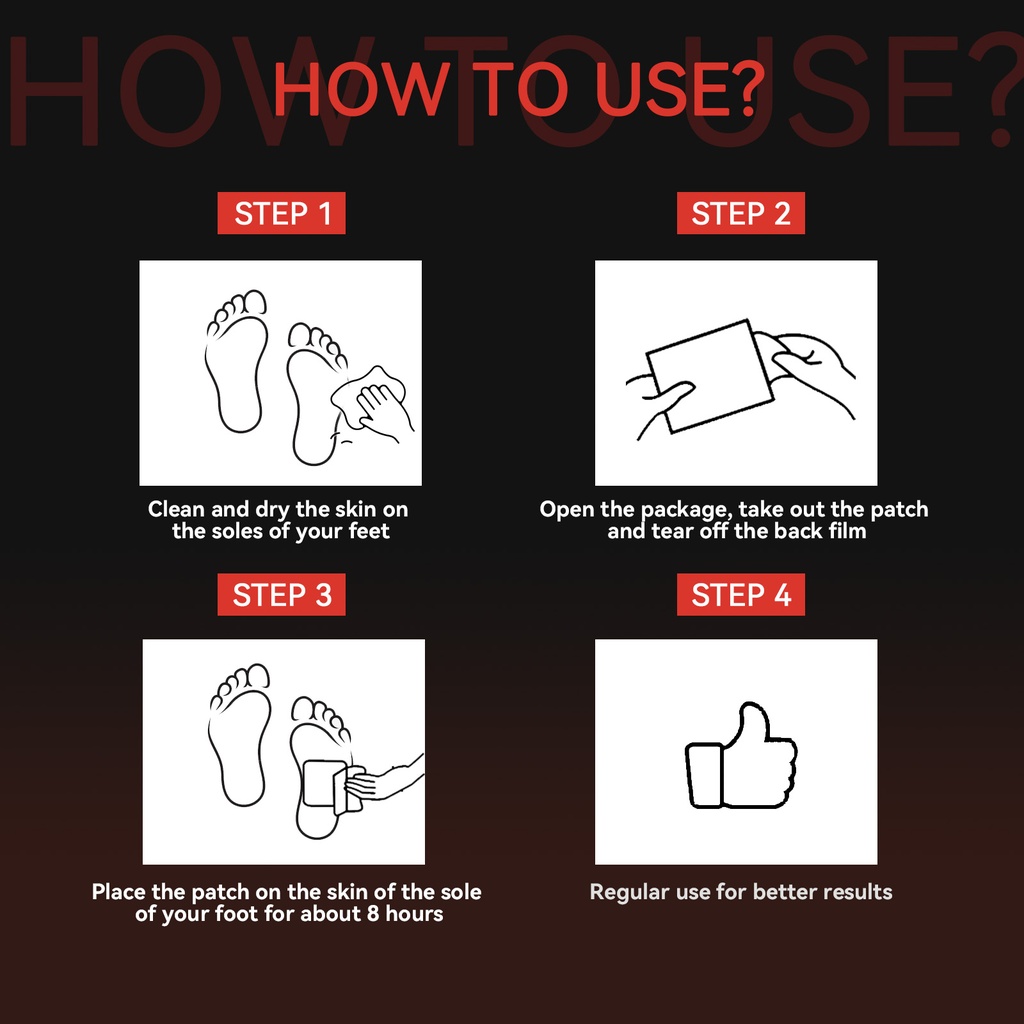 HOW TO USE?

HOW TO USE?

STEP 1

Clean and dry the skin on the soles of your feet

STEP 2

Open the package, take out the patch and tear off the back film

STEP 3

Place the patch on the skin of the sole of your foot for about 8 hours

STEP 4

Regular use for better results