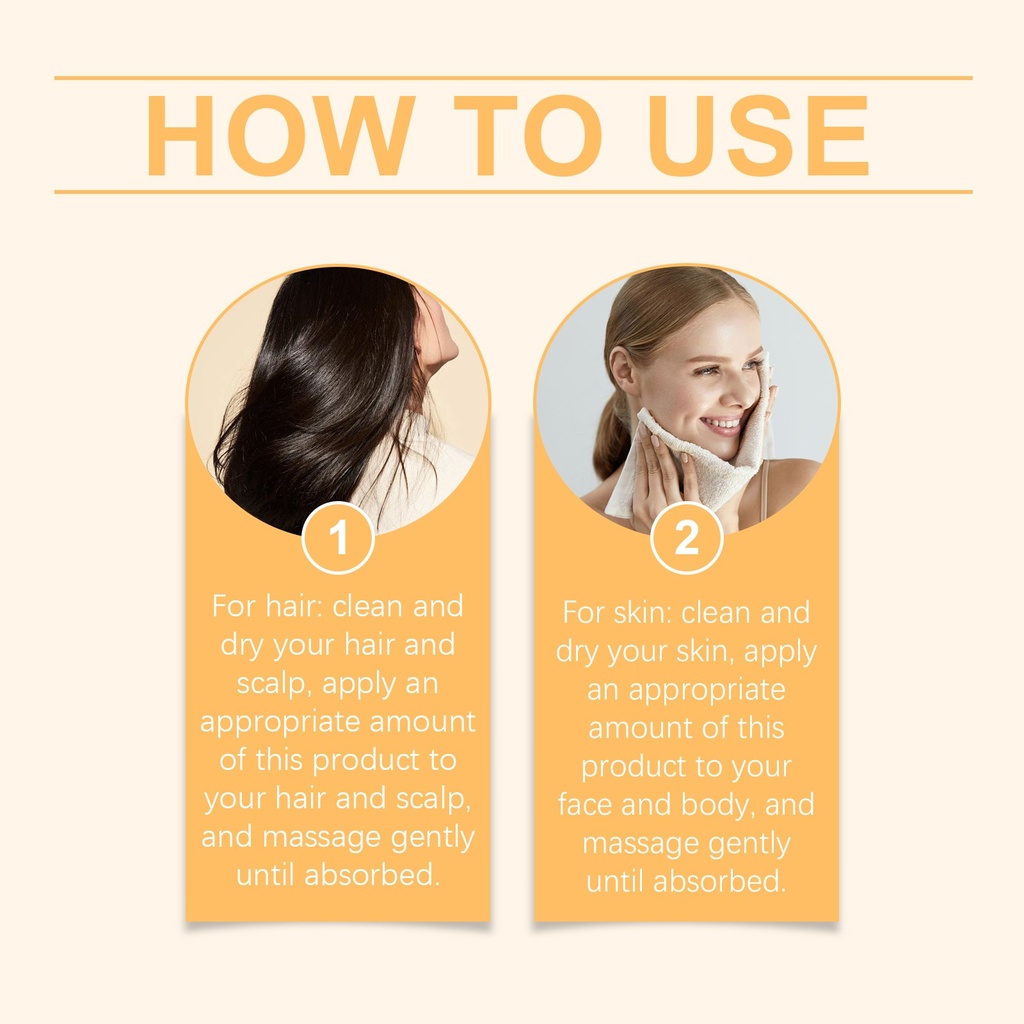 HOW TO USE

1

For hair: clean and dry your hair and scalp, apply an appropriate amount of this product to your hair and scalp, and massage gently until absorbed.

2

For skin: clean and dry your skin, apply an appropriate amount of this product to your face and body, and massage gently until absorbed.