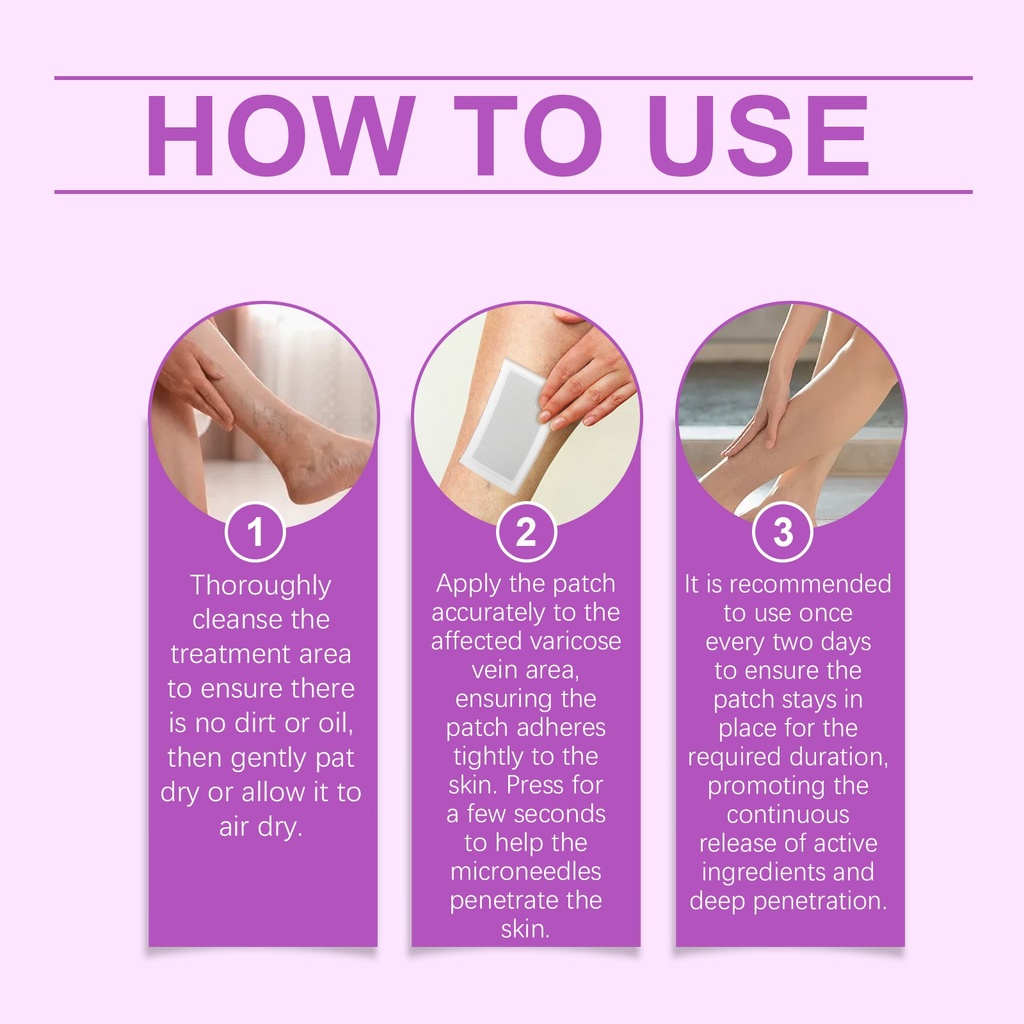 HOW TO USE

1
Thoroughly cleanse the treatment area to ensure there is no dirt or oil, then gently pat dry or allow it to air dry.

2
Apply the patch accurately to the affected varicose vein area, ensuring the patch adheres tightly to the skin. Press for a few seconds to help the microneedles penetrate the skin.

3
It is recommended to use once every two days to ensure the patch stays in place for the required duration, promoting the continuous release of active ingredients and deep penetration.