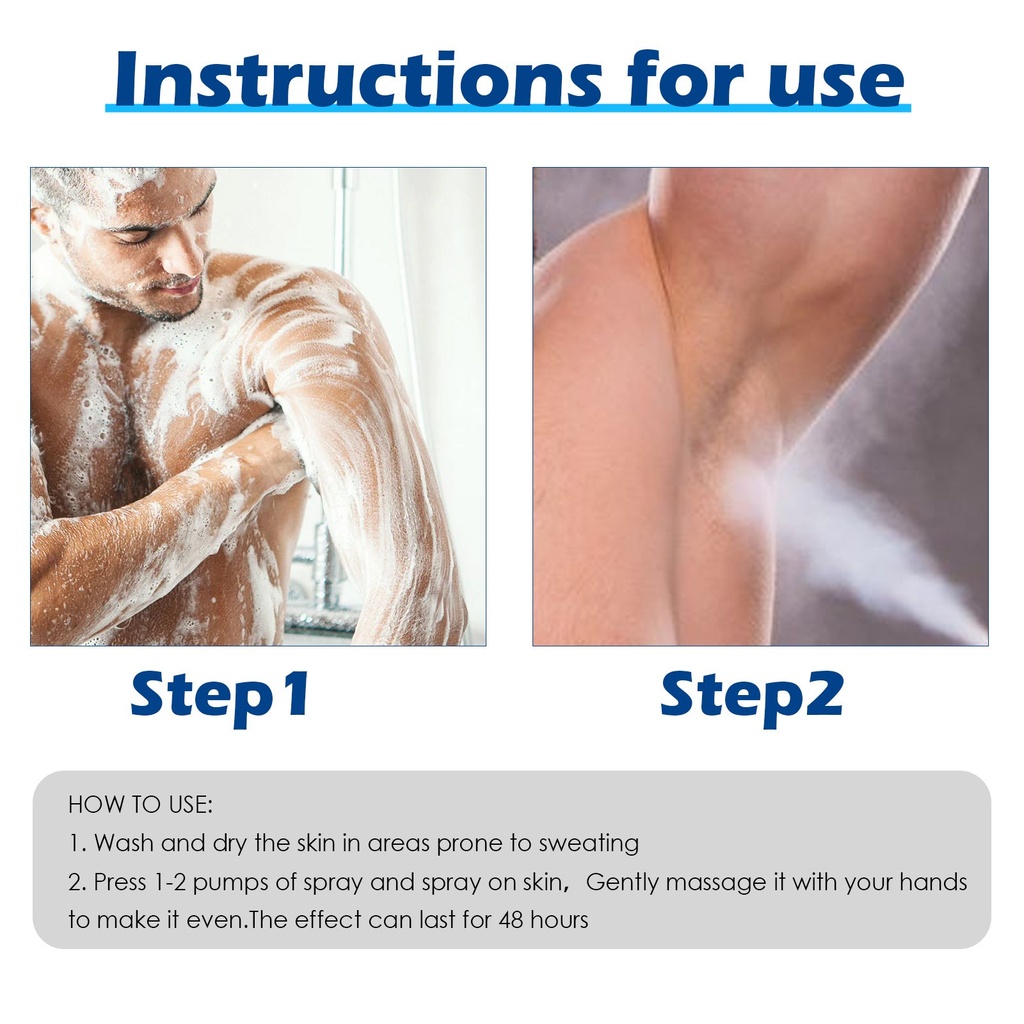 Instructions for use

Step1

Step2

HOW TO USE:
1. Wash and dry the skin in areas prone to sweating
2. Press 1-2 pumps of spray and spray on skin， Gently massage it with your hands to make it even.The effect can last for 48 hours