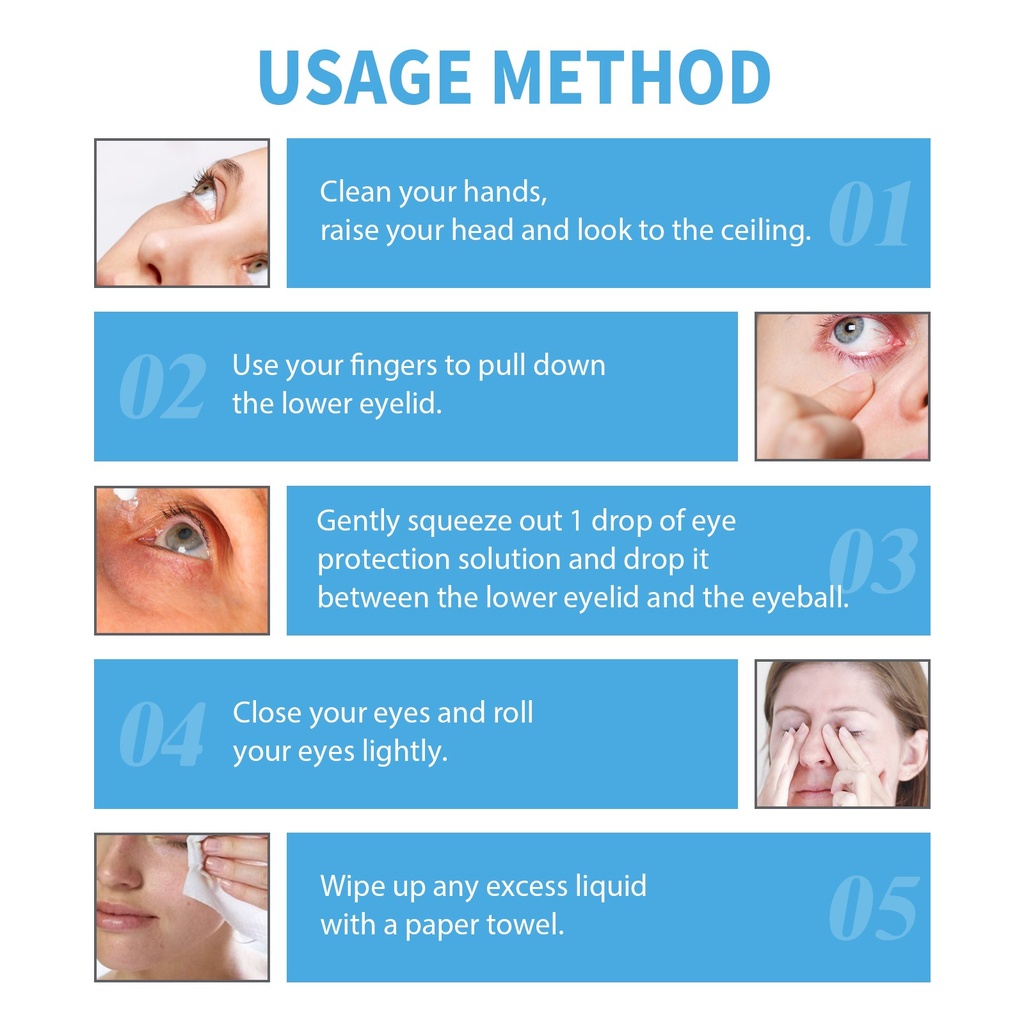 USAGE METHOD

Clean your hands,
raise your head and look to the ceiling.

01

02

Use your fingers to pull down
the lower eyelid.

Gently squeeze out 1 drop of eye
protection solution and drop it
between the lower eyelid and the eyeball.

03

04

Close your eyes and roll
your eyes lightly.

Wipe up any excess liquid
with a paper towel.

05